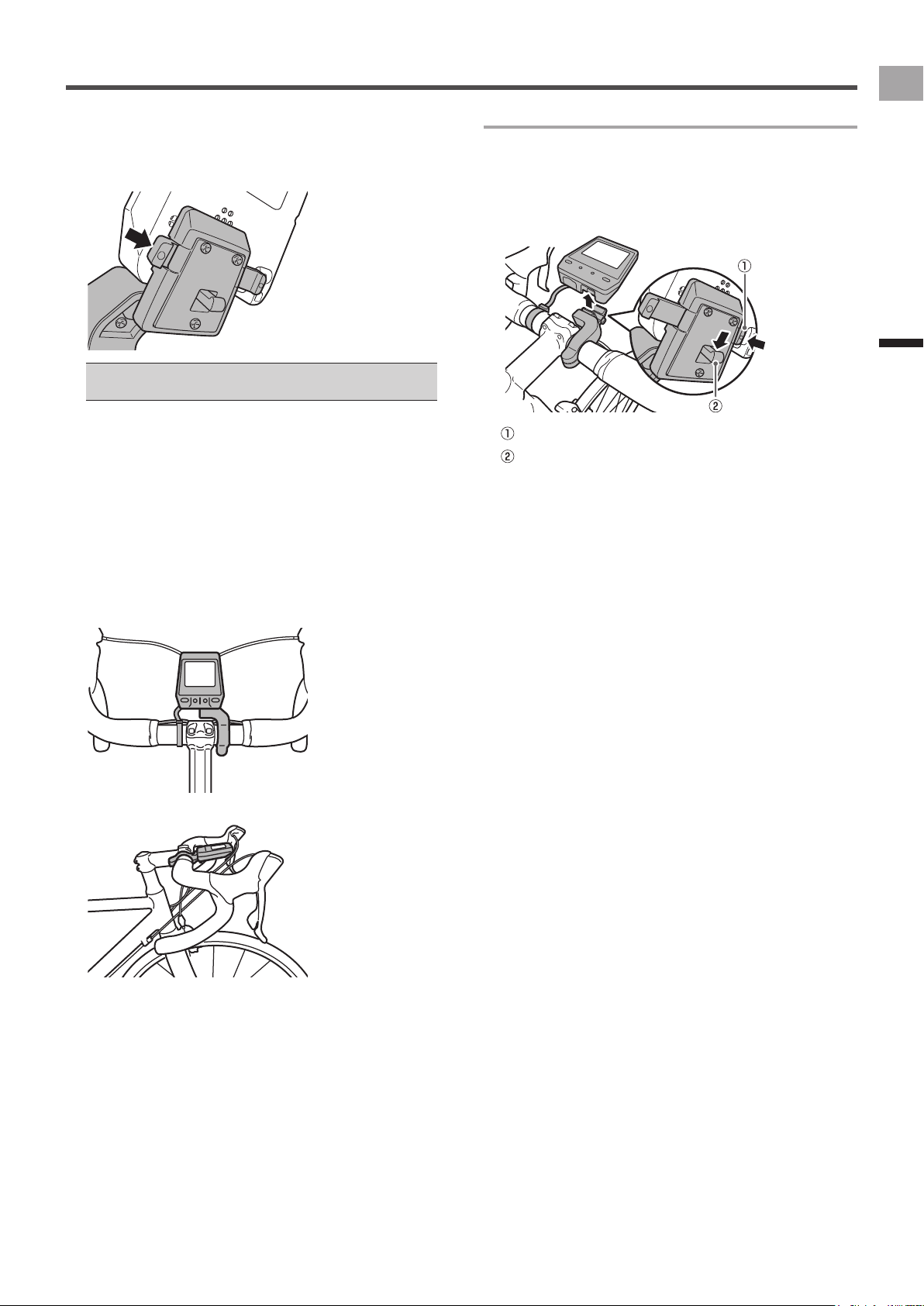 ①

②

①

②