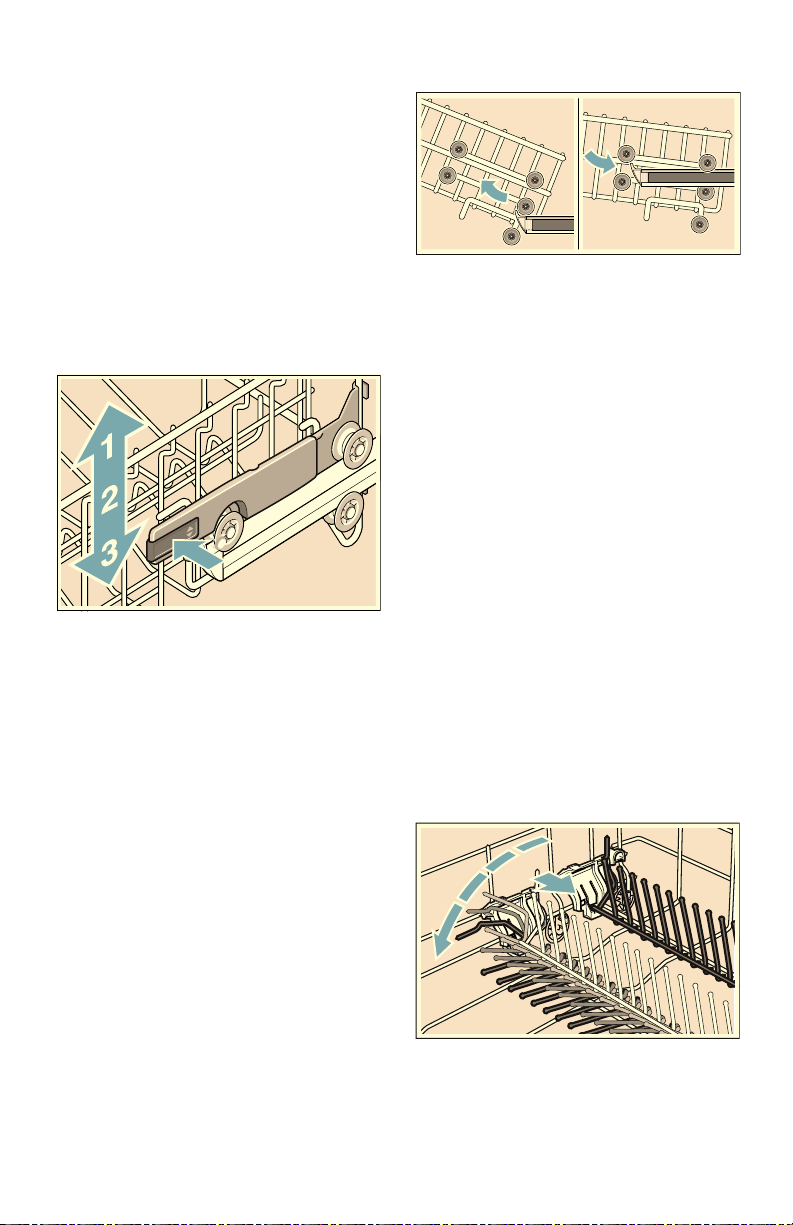 1
2
3