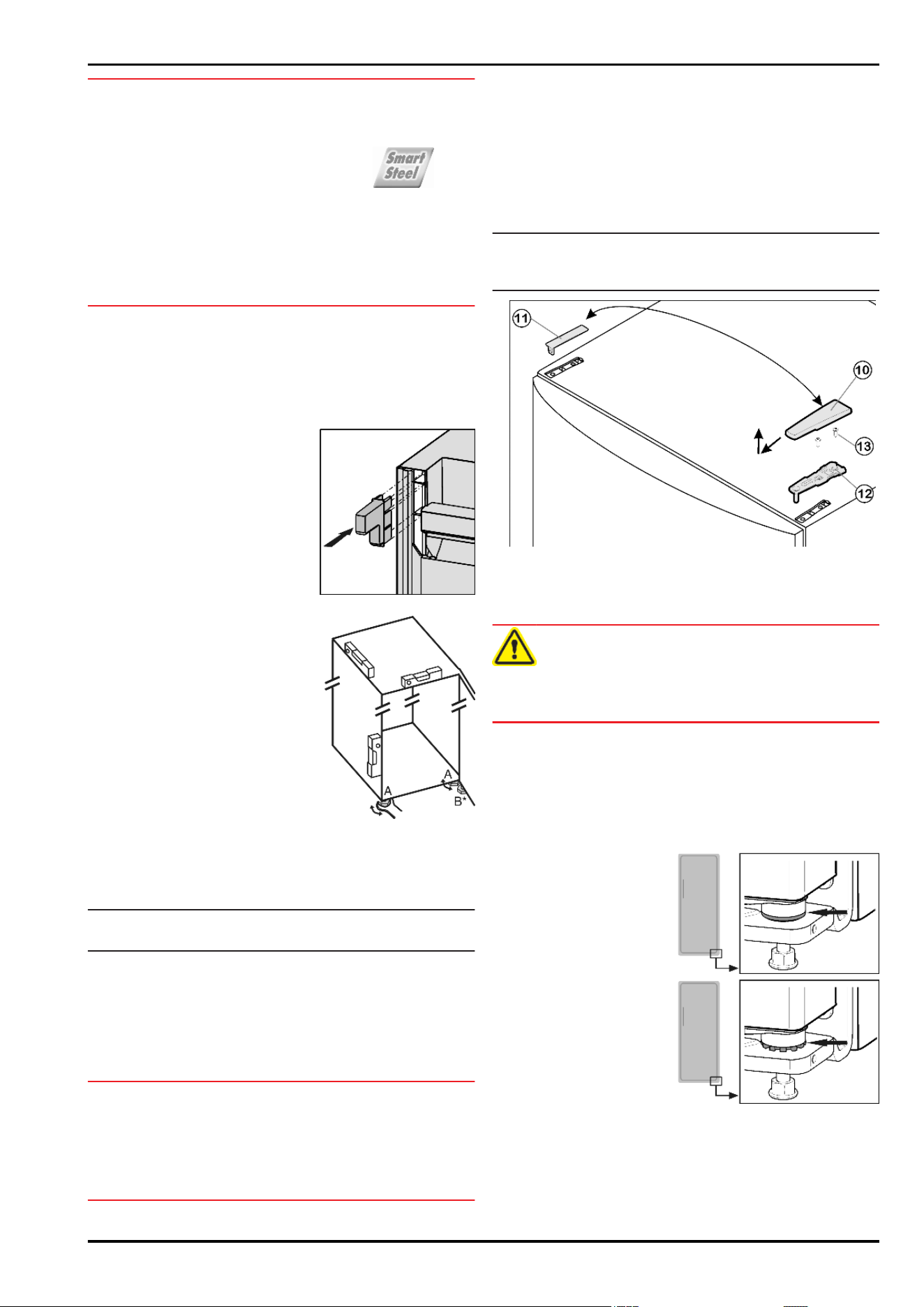 Smart Steel

11

10

13

12

A

A

B*