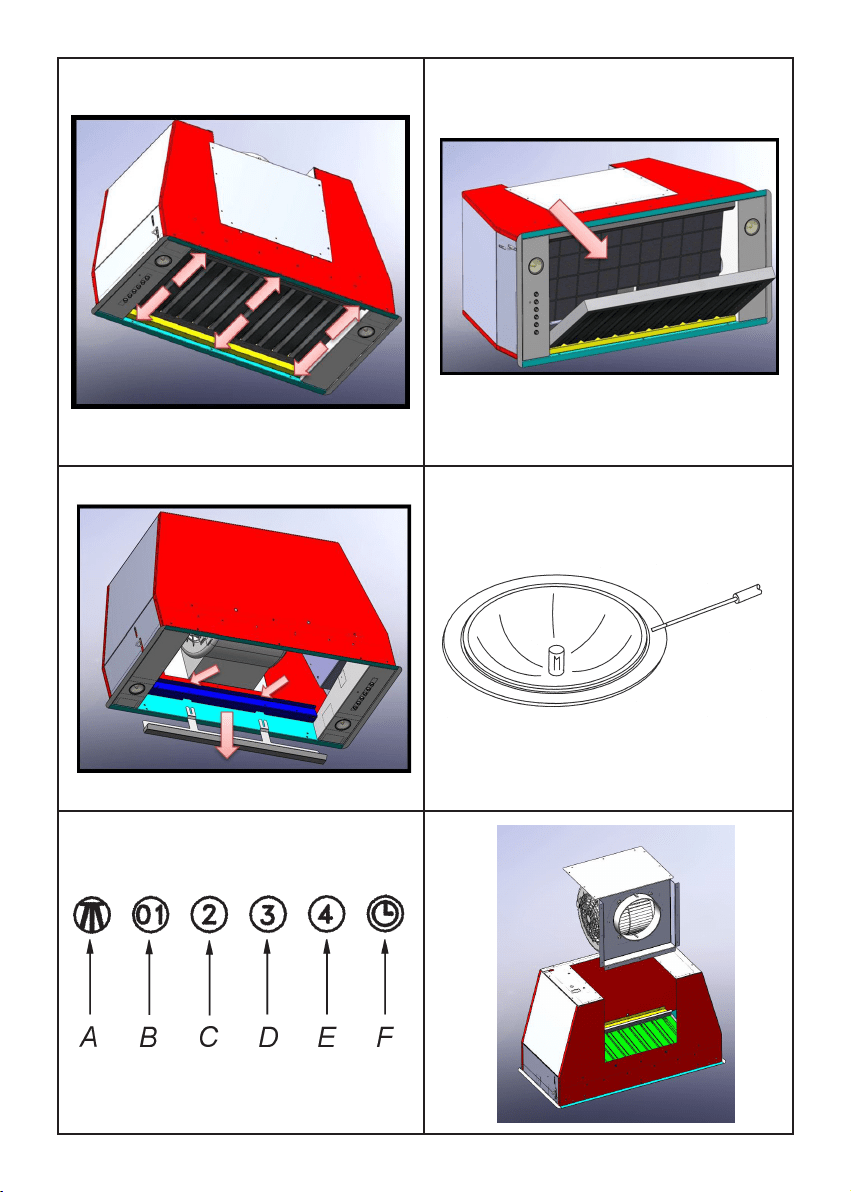 01 2 3 4

A B C D E F