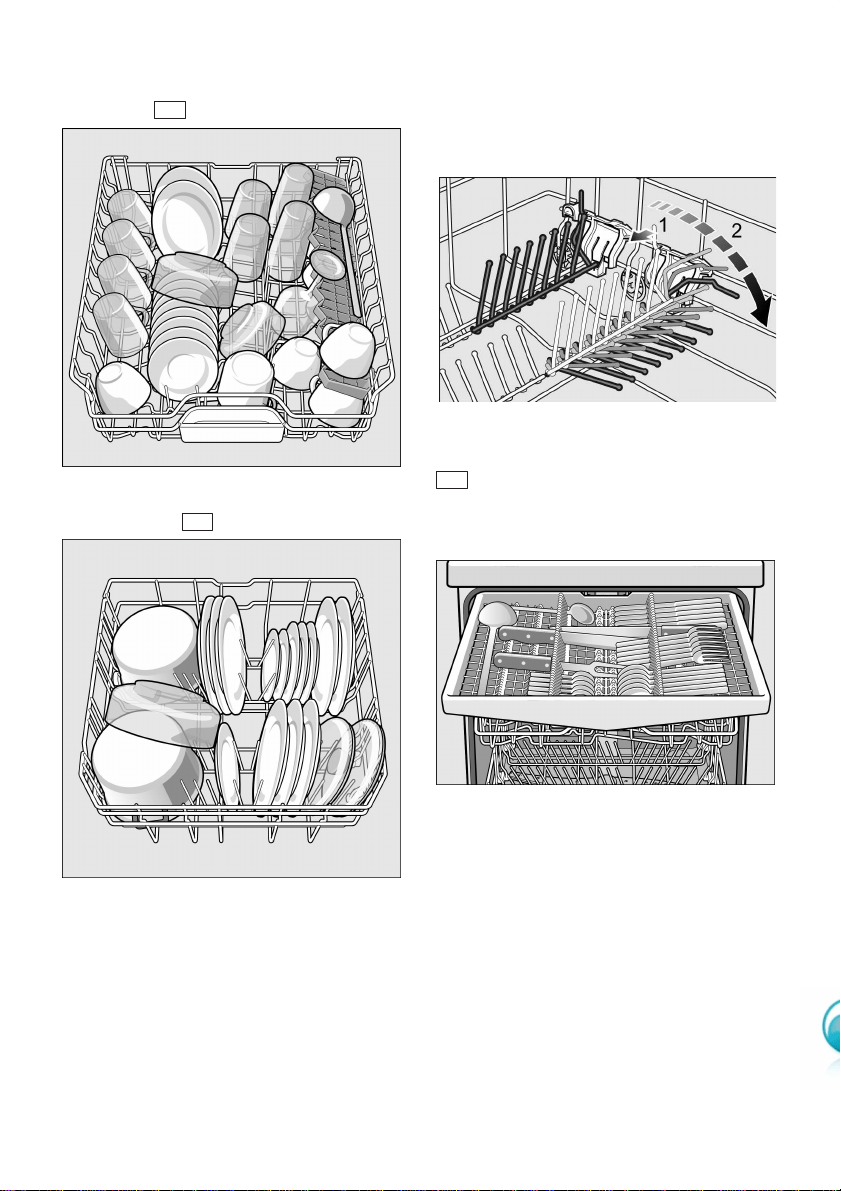 1

2