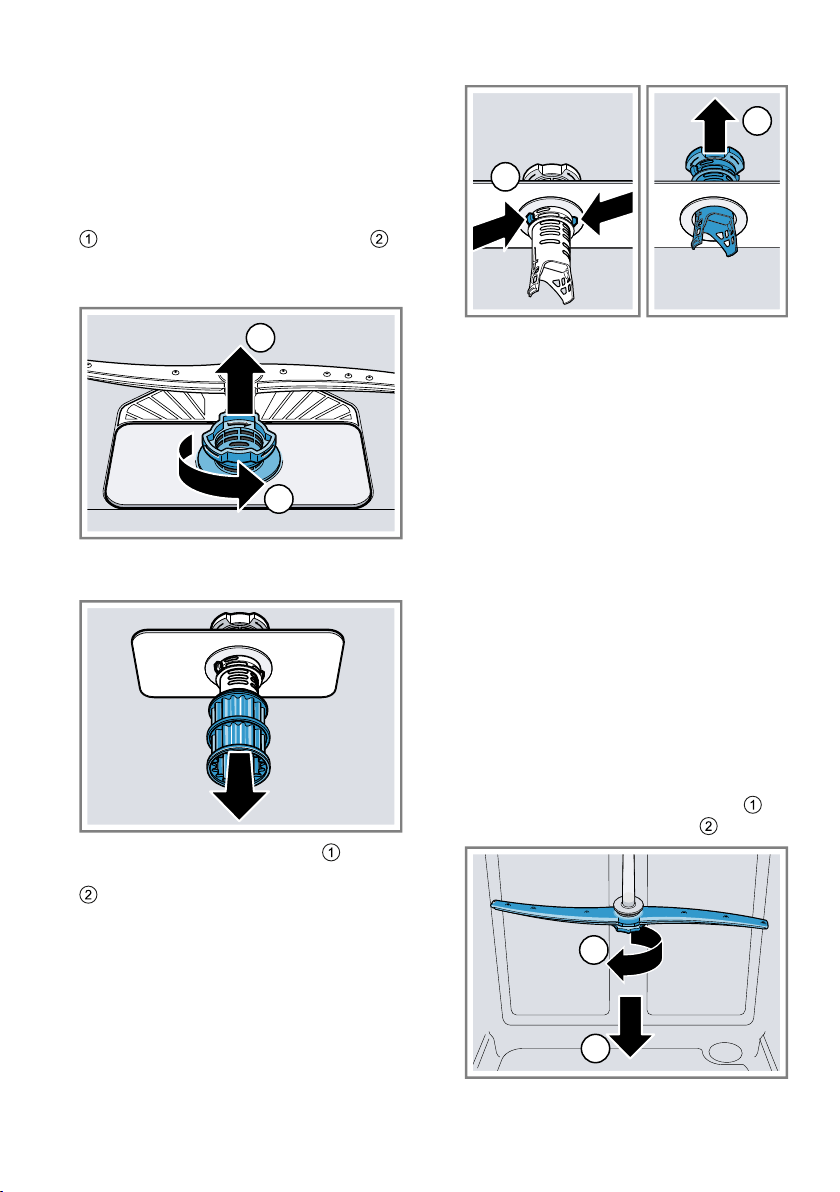 ①                    ②

①                    ②

①
②