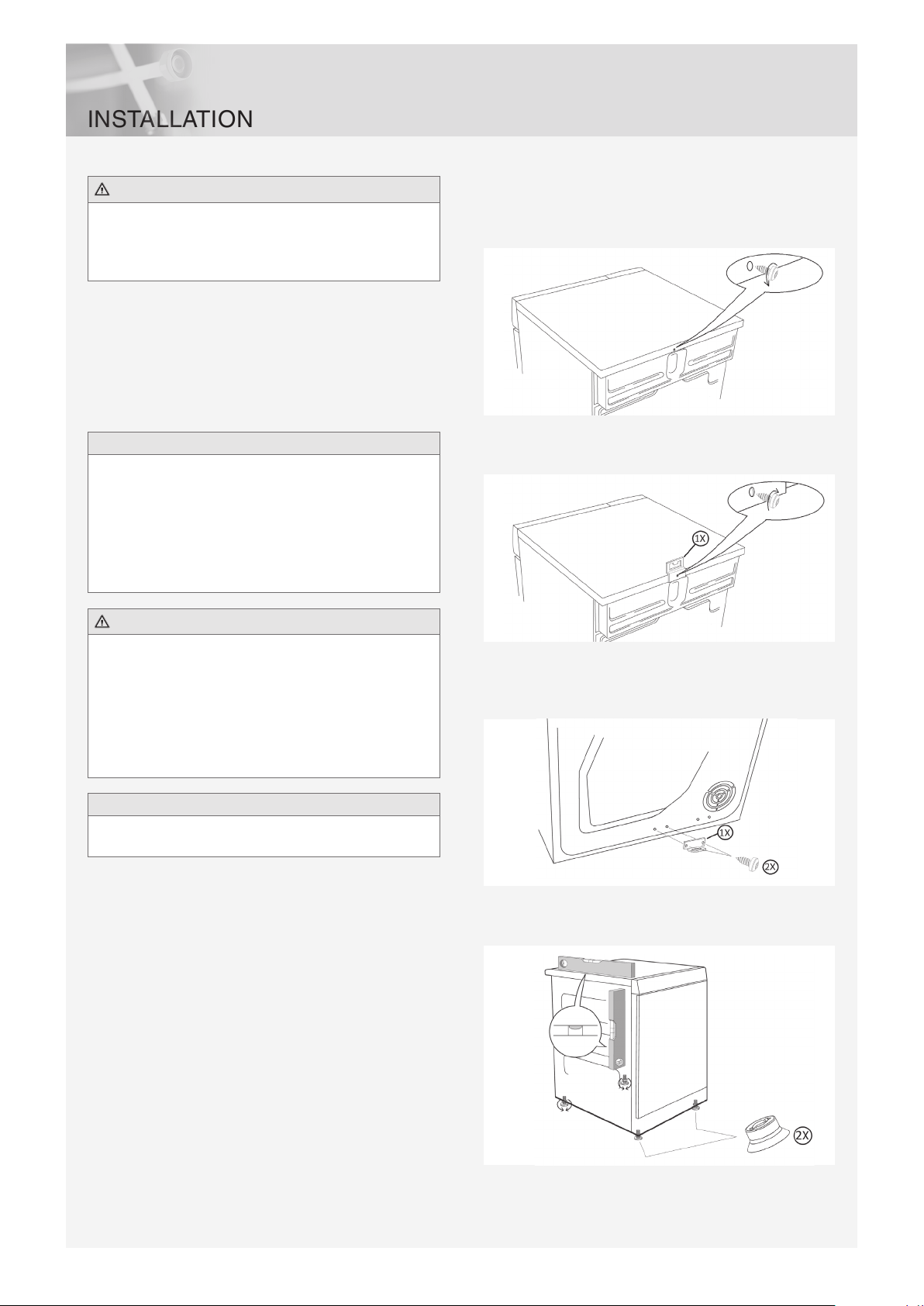 INSTALLATION

1X

1X

2X

2X