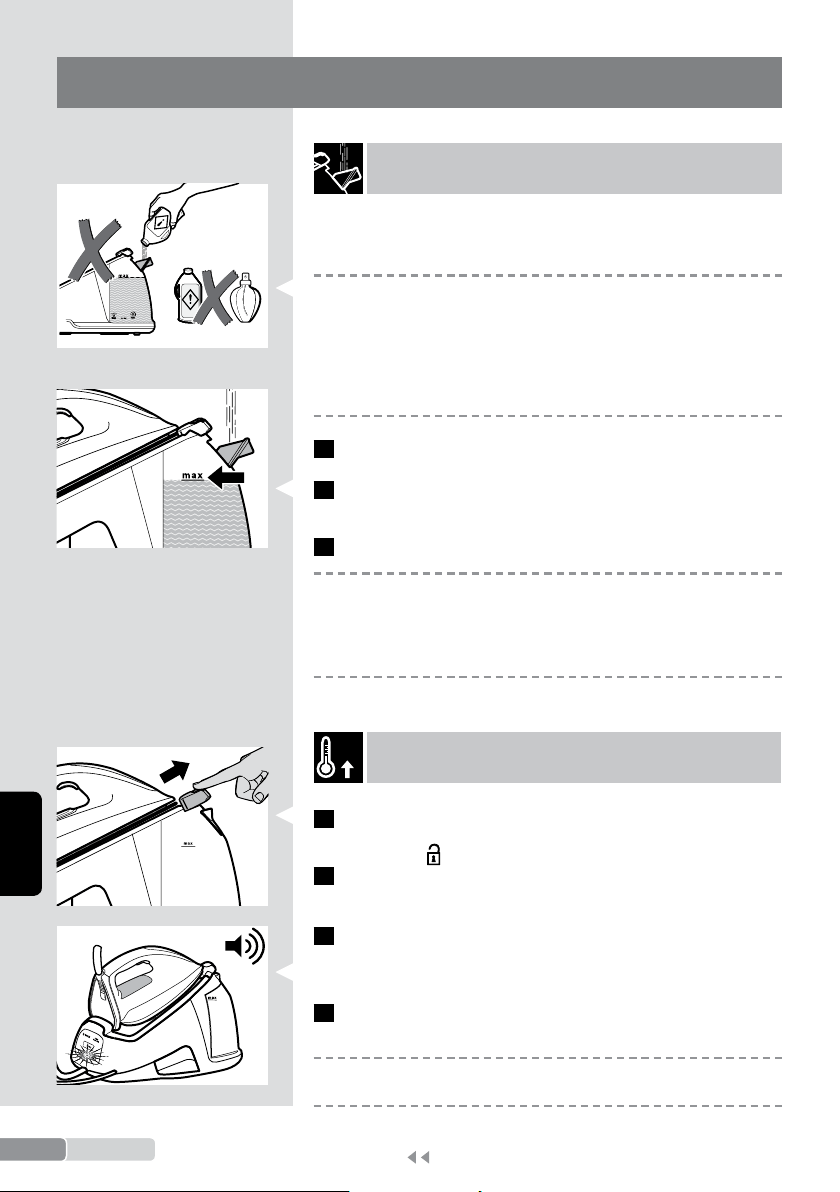 max

max

max

max