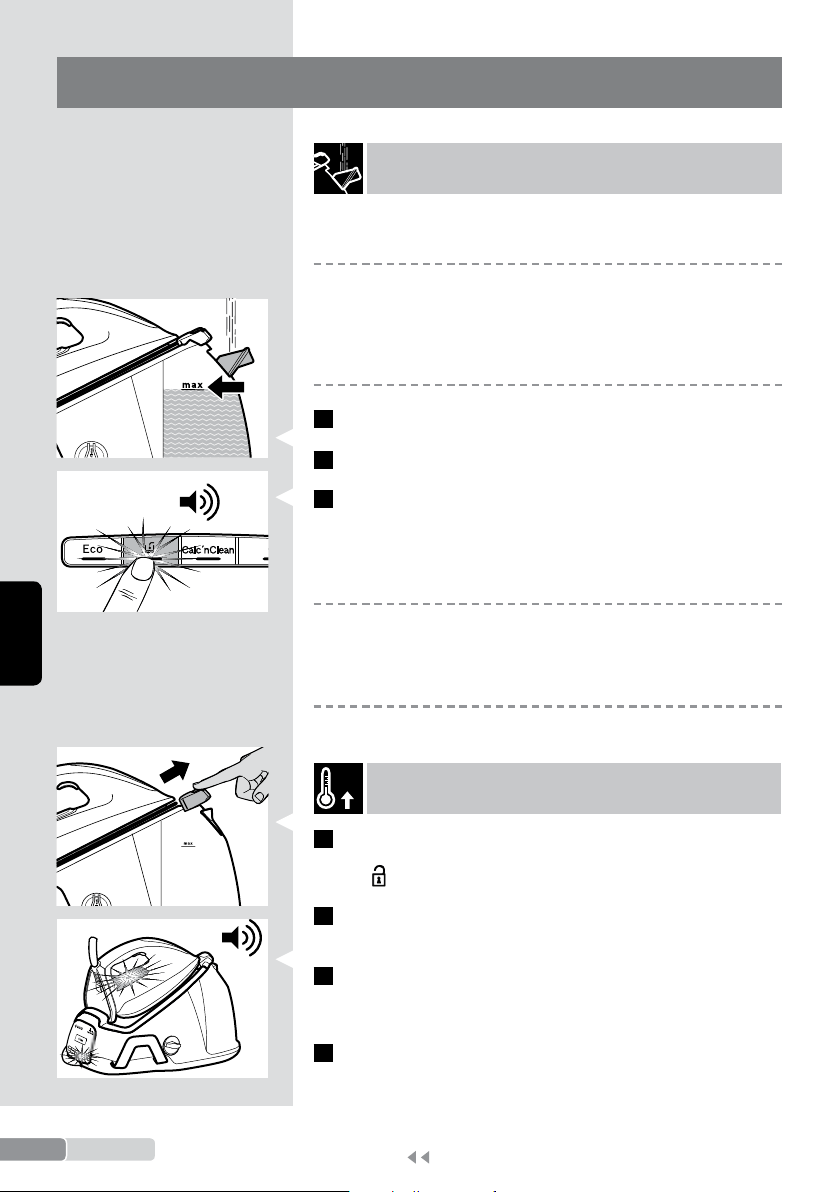 max

Eco

Calc'nClean

max