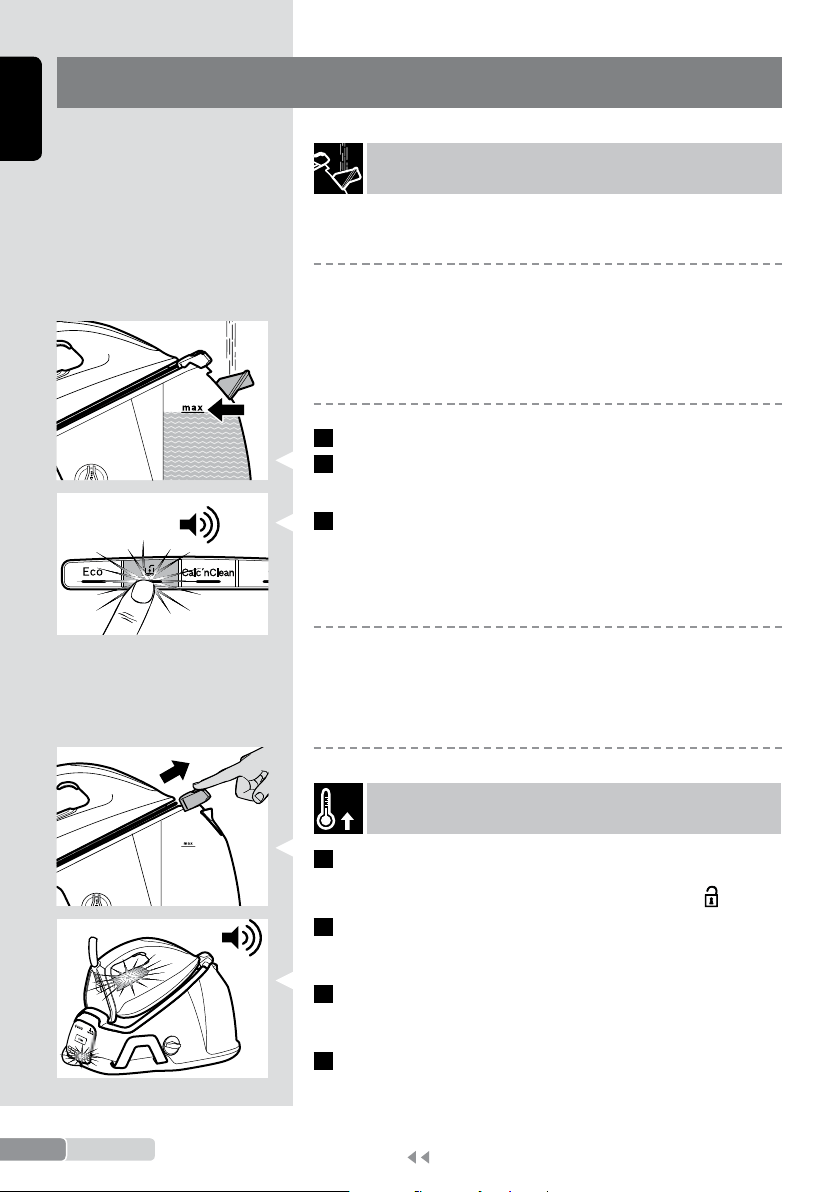 max

Eco

Calc'nClean

max