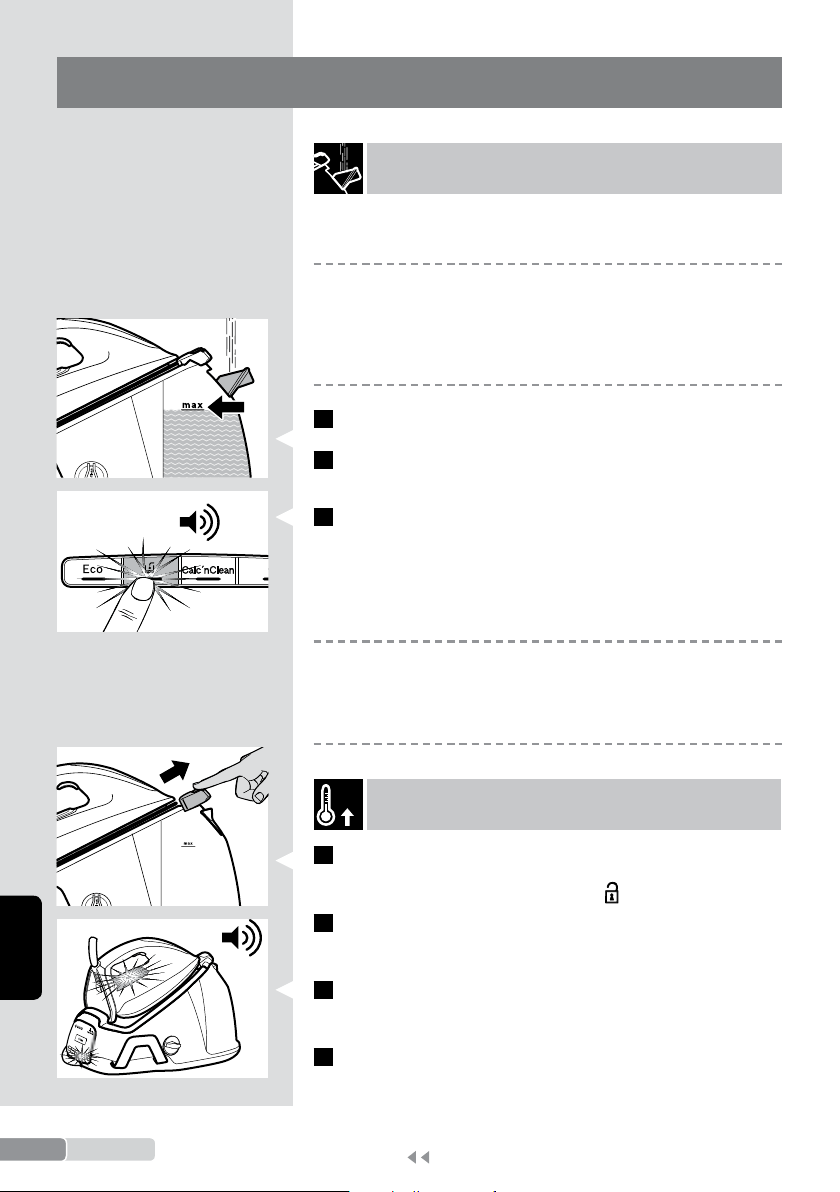 max

Eco

Calc'nClean

max