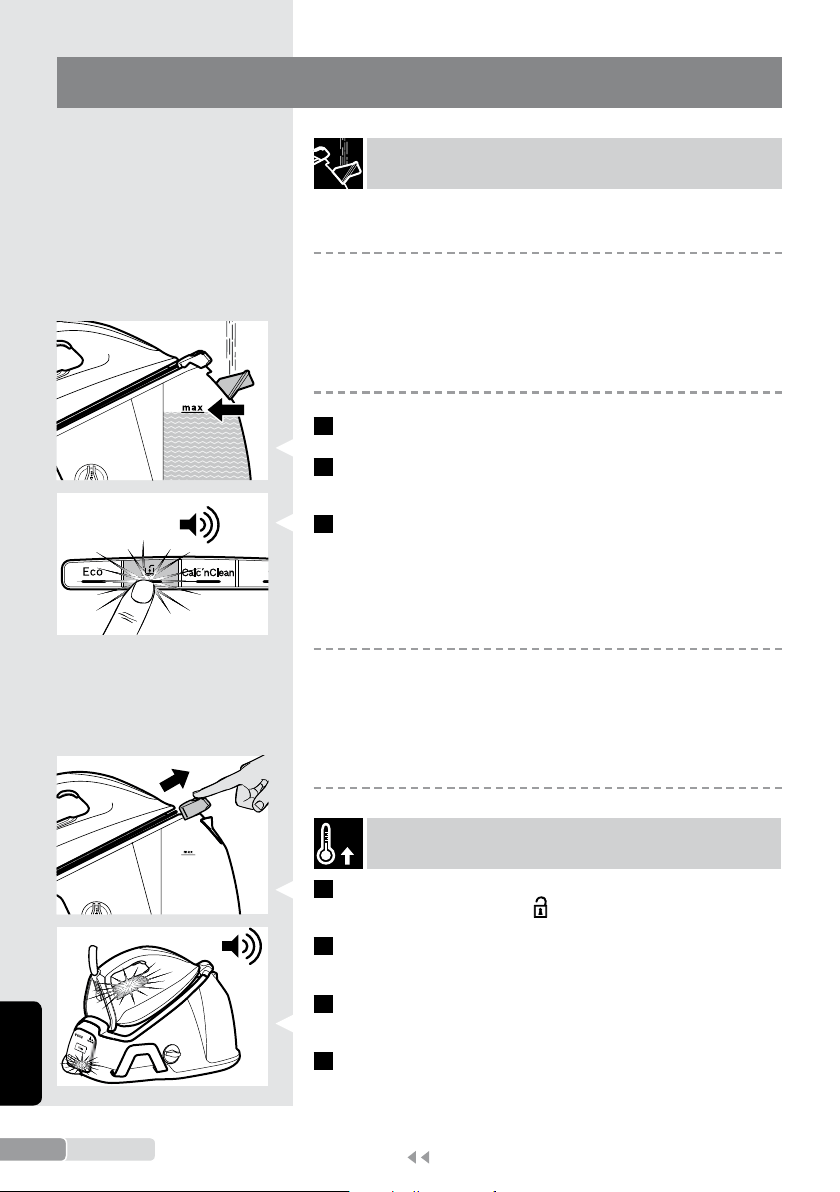 max

Eco

Calc'nClean

max