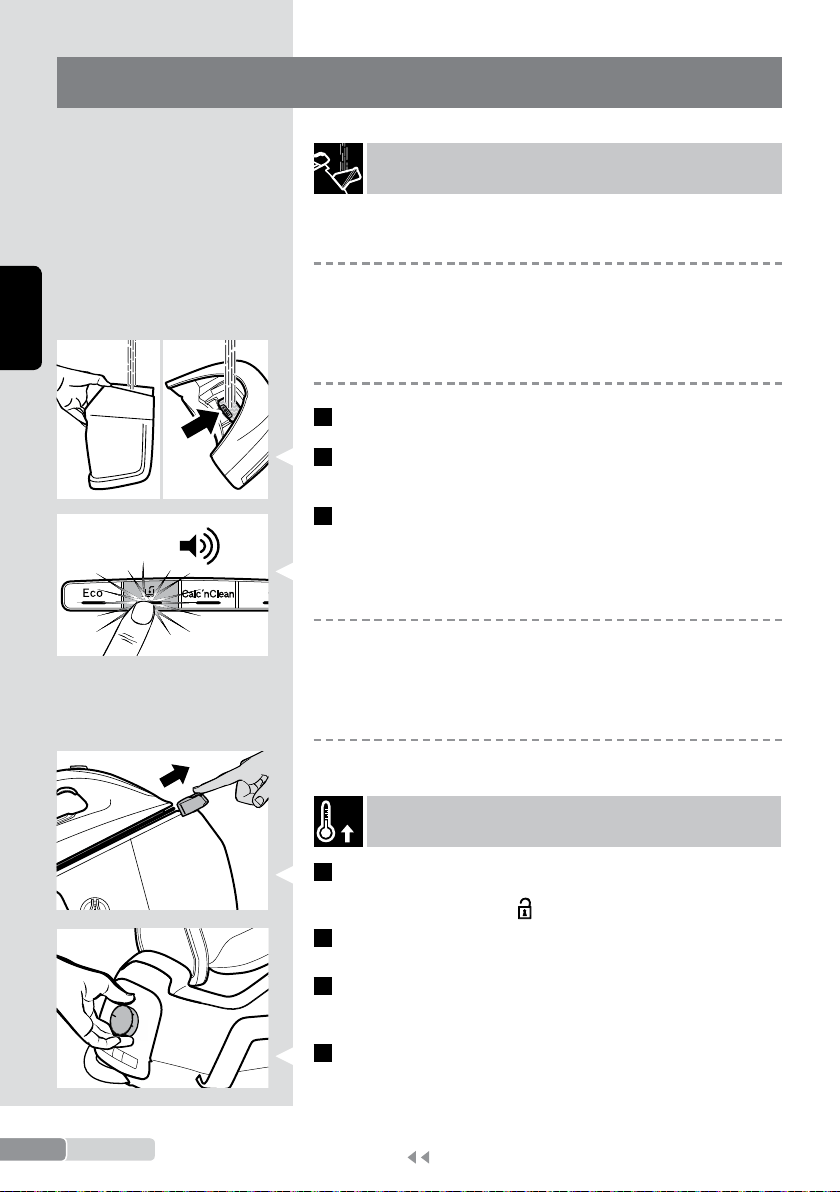 Eco

Calc'nClean