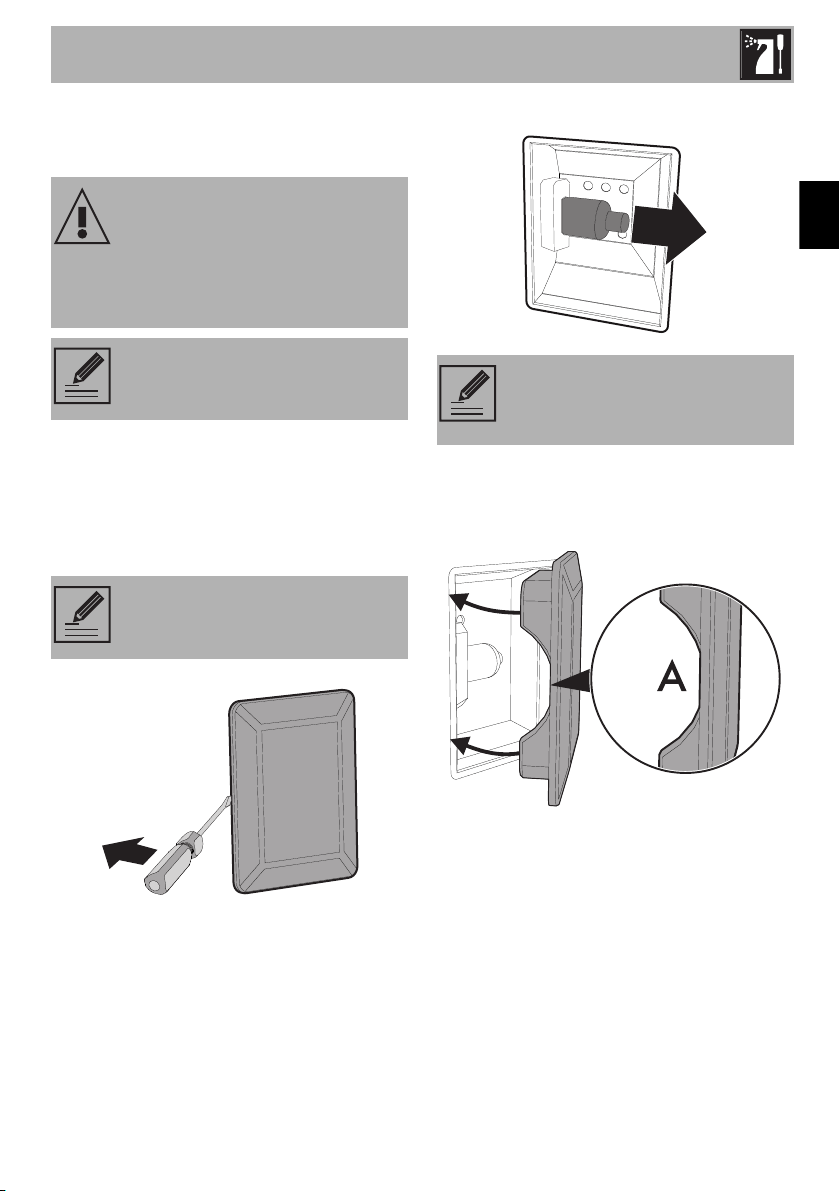 A