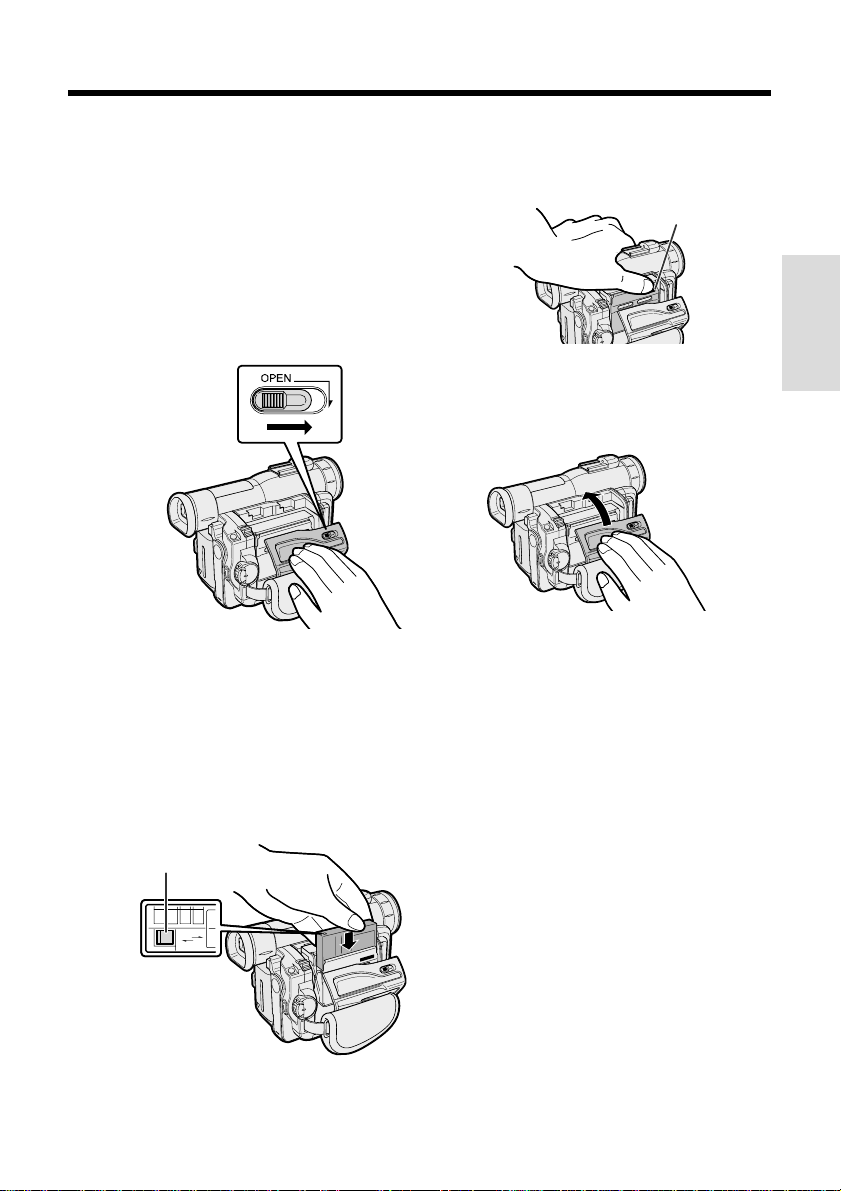 OPEN