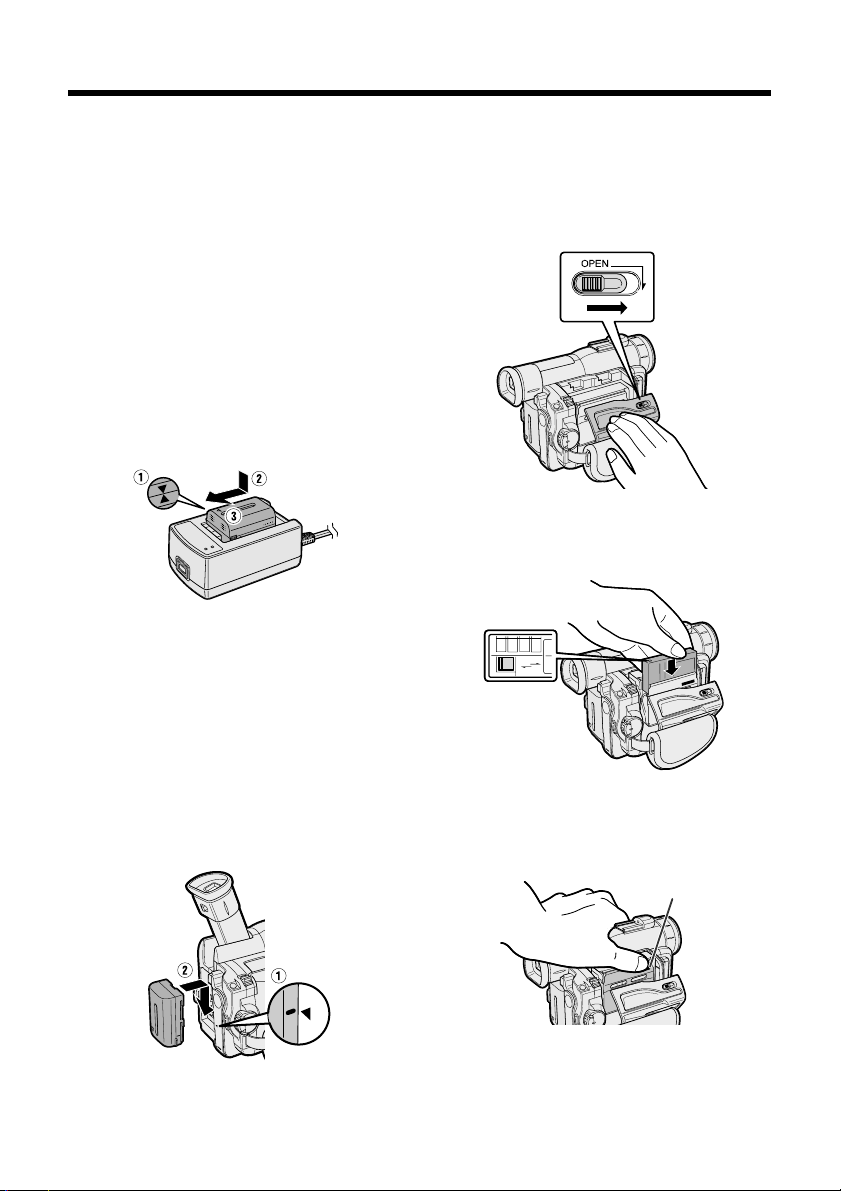 OPEN

1
2
3

2
1