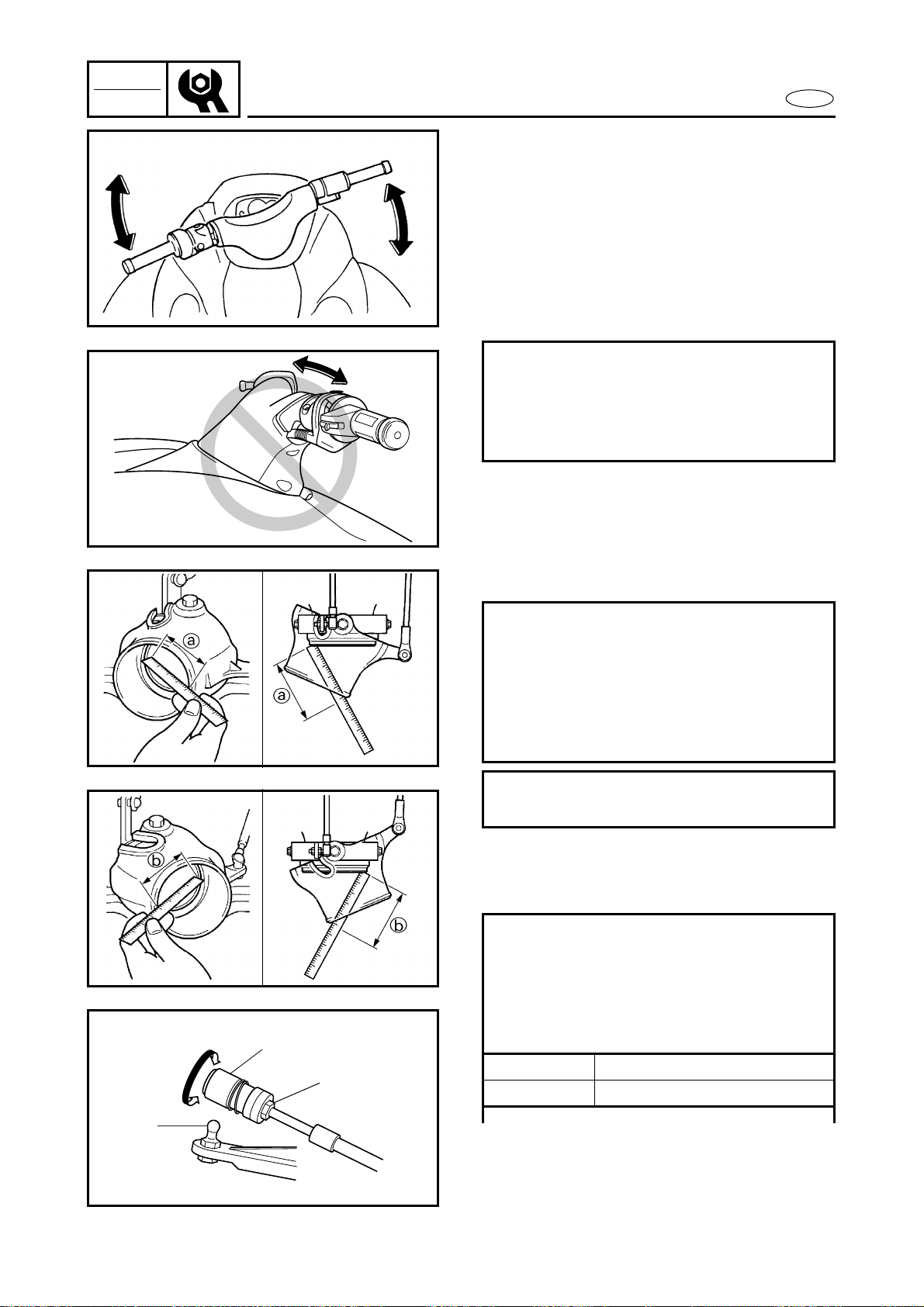 ⓐ

ⓐ

ⓑ

ⓑ