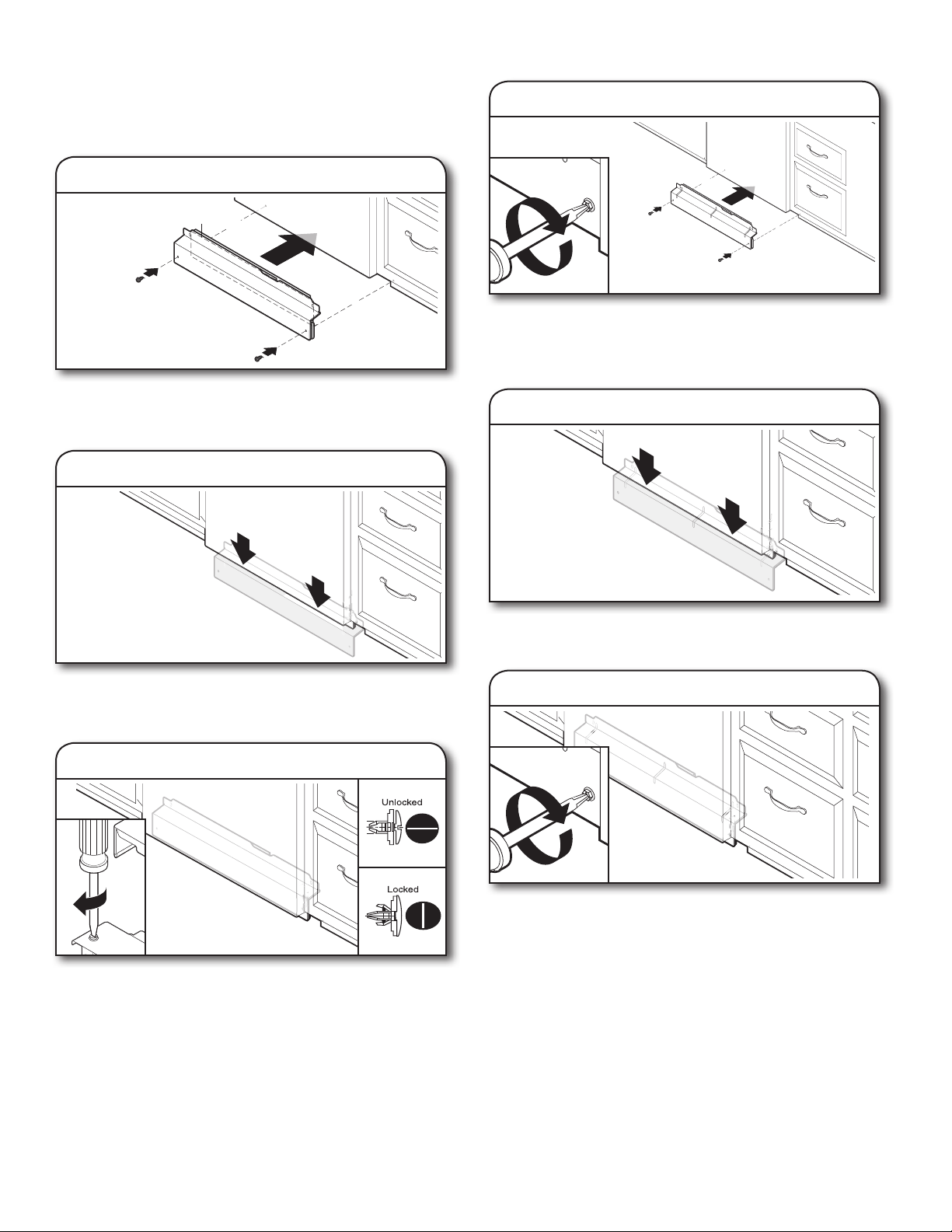 Unlocked

Locked