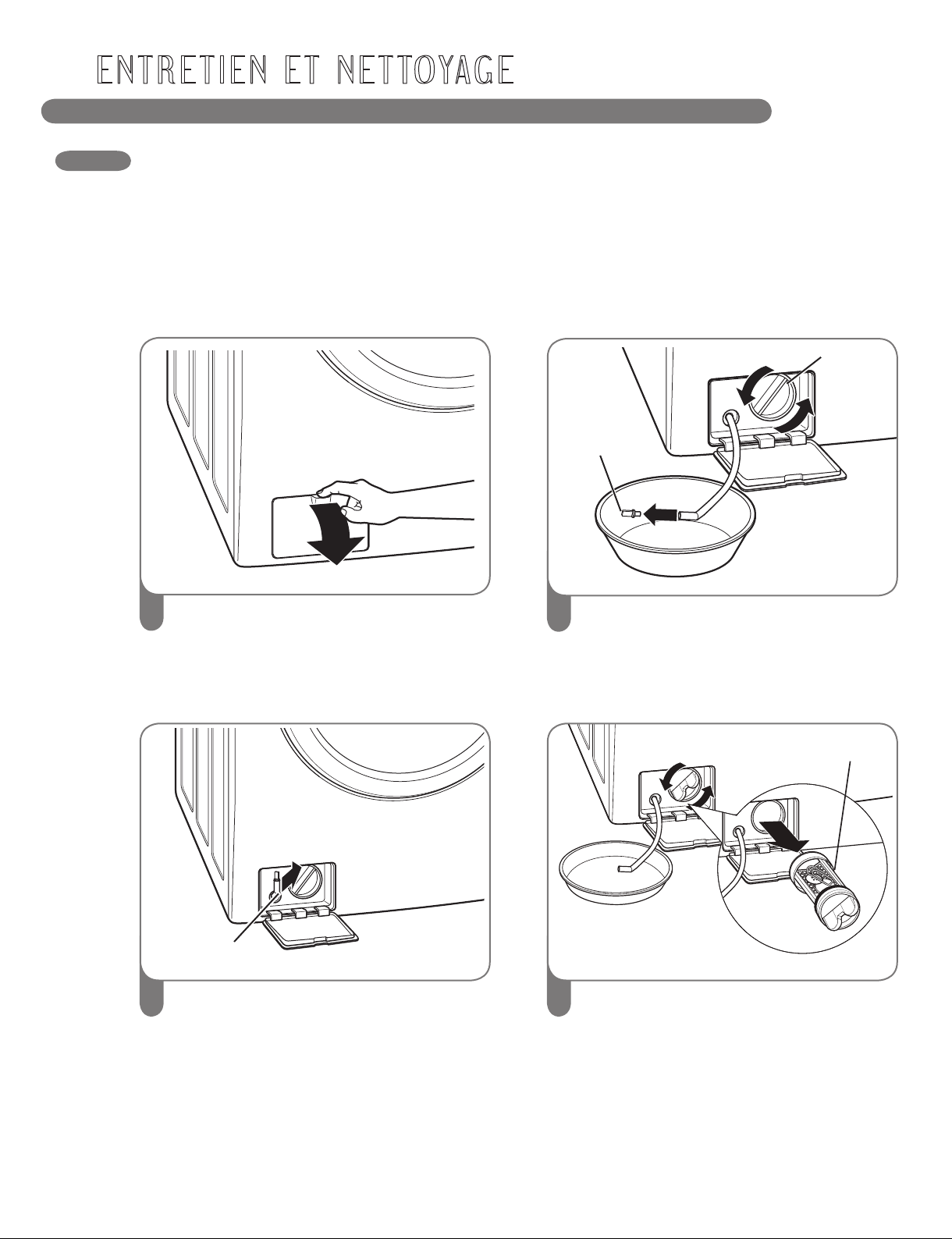 ENTRETIEN ET NETTOYAGE