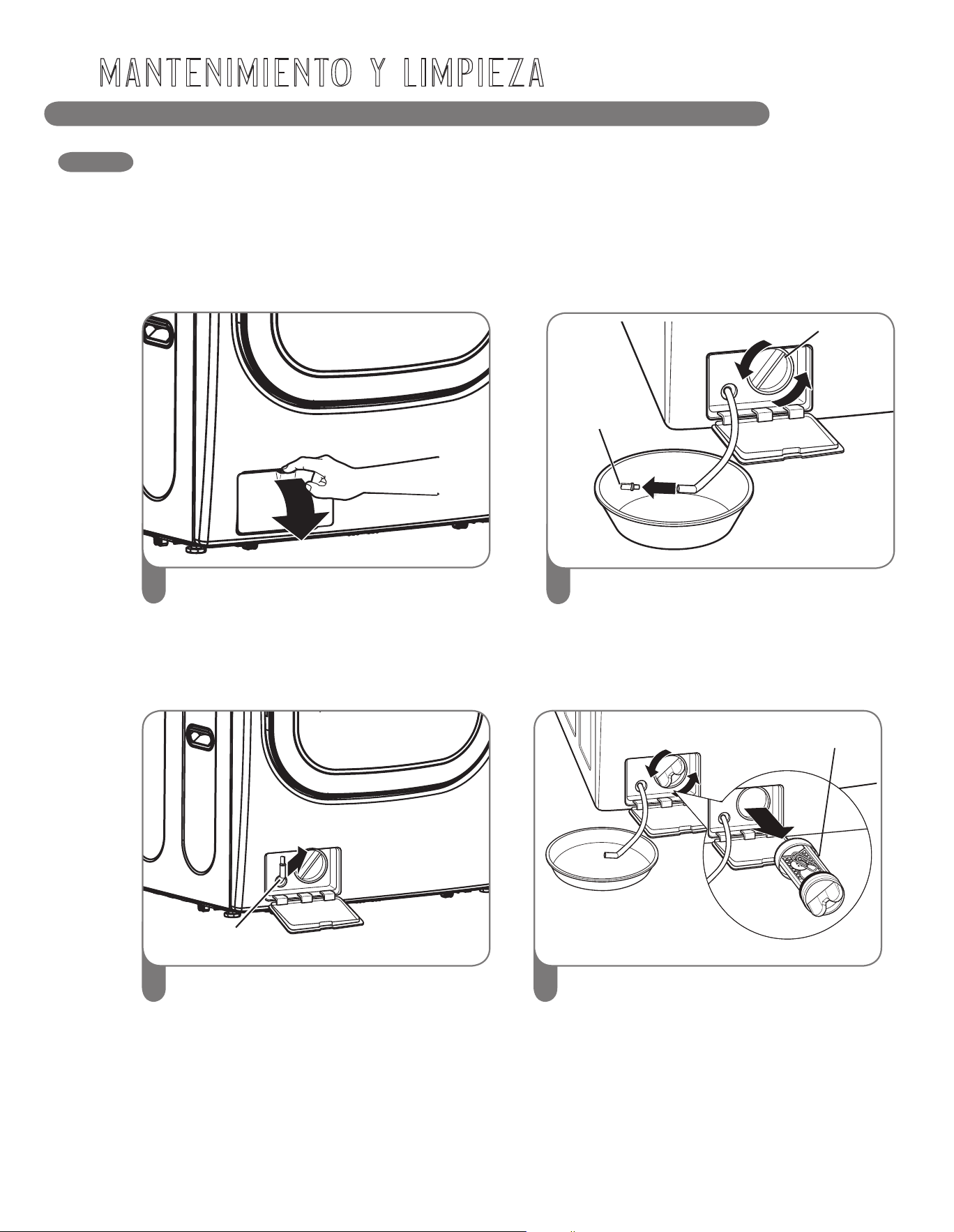 MANTENIMIENTO Y LIMPIEZA