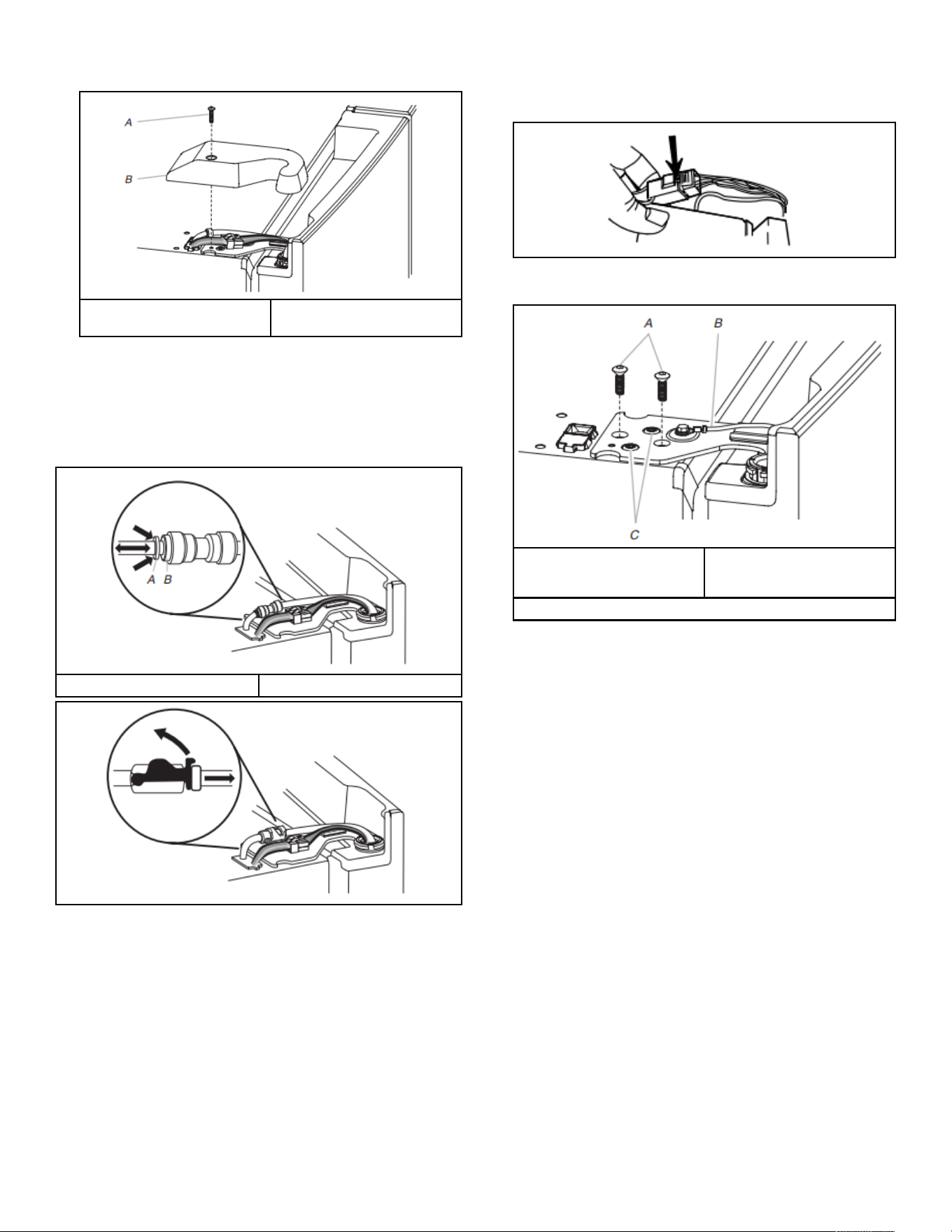 A
B

A
B

A B
C