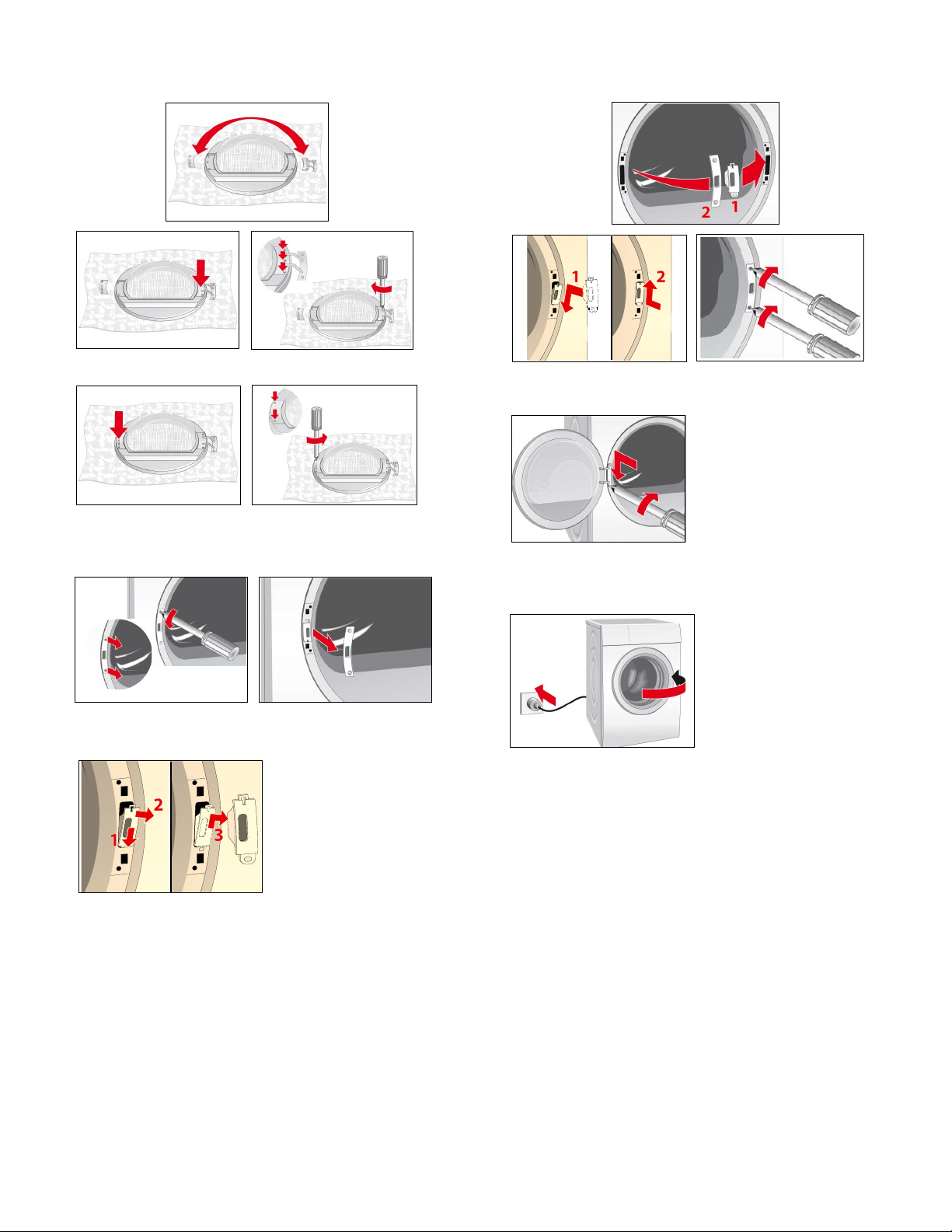 2 1

1 2

2
1 3