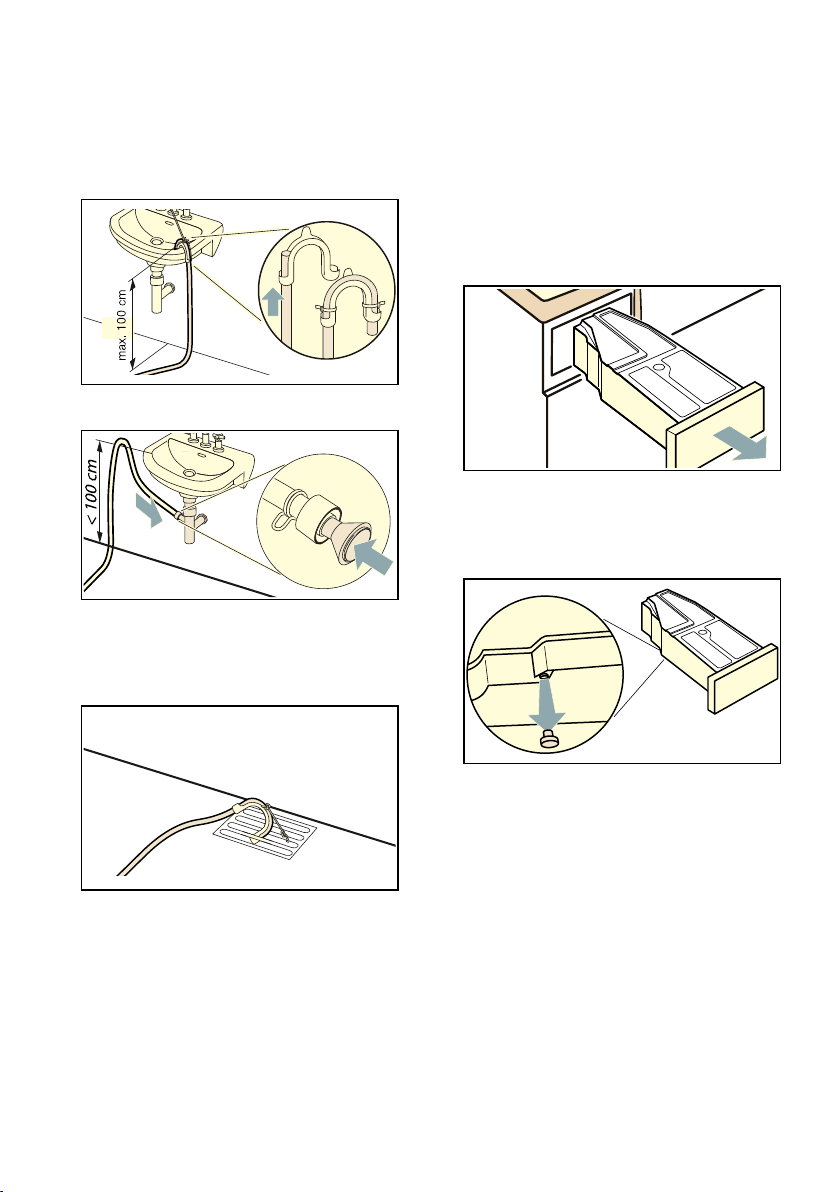 max. 100 cm

< 100 cm