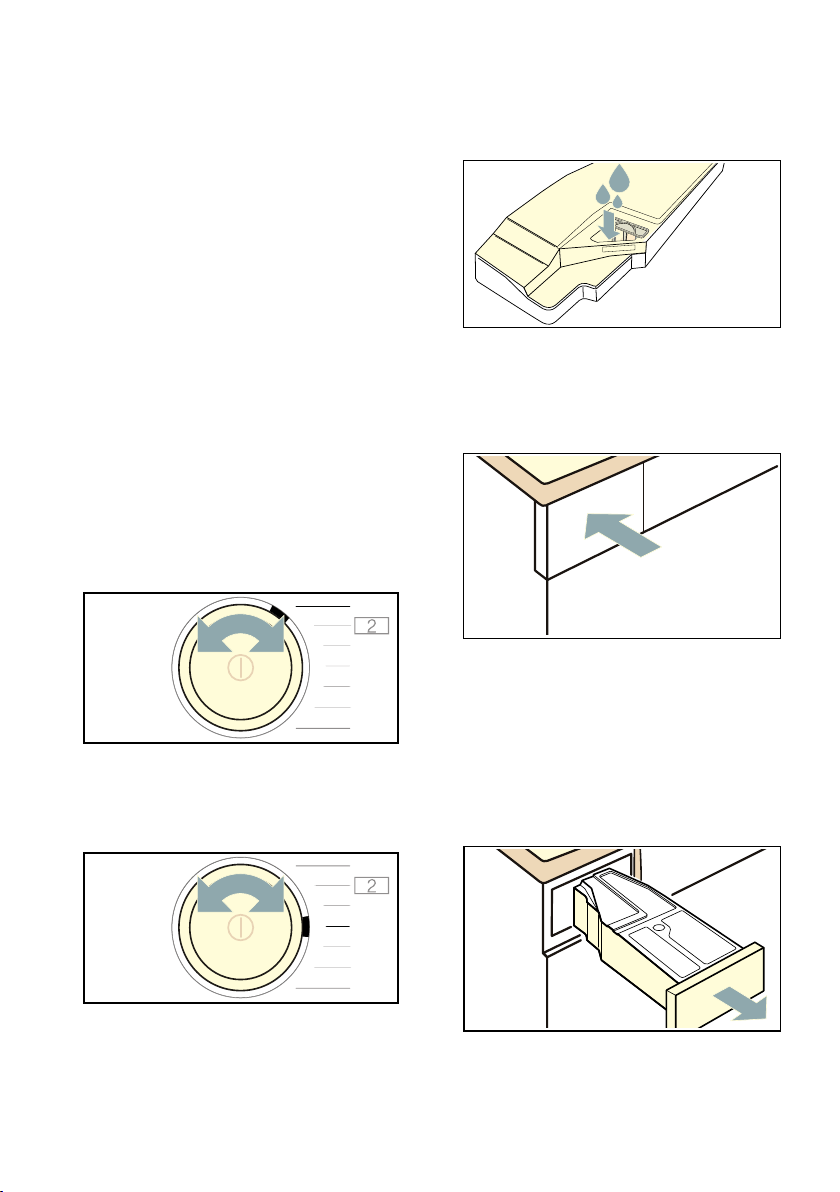 2

2