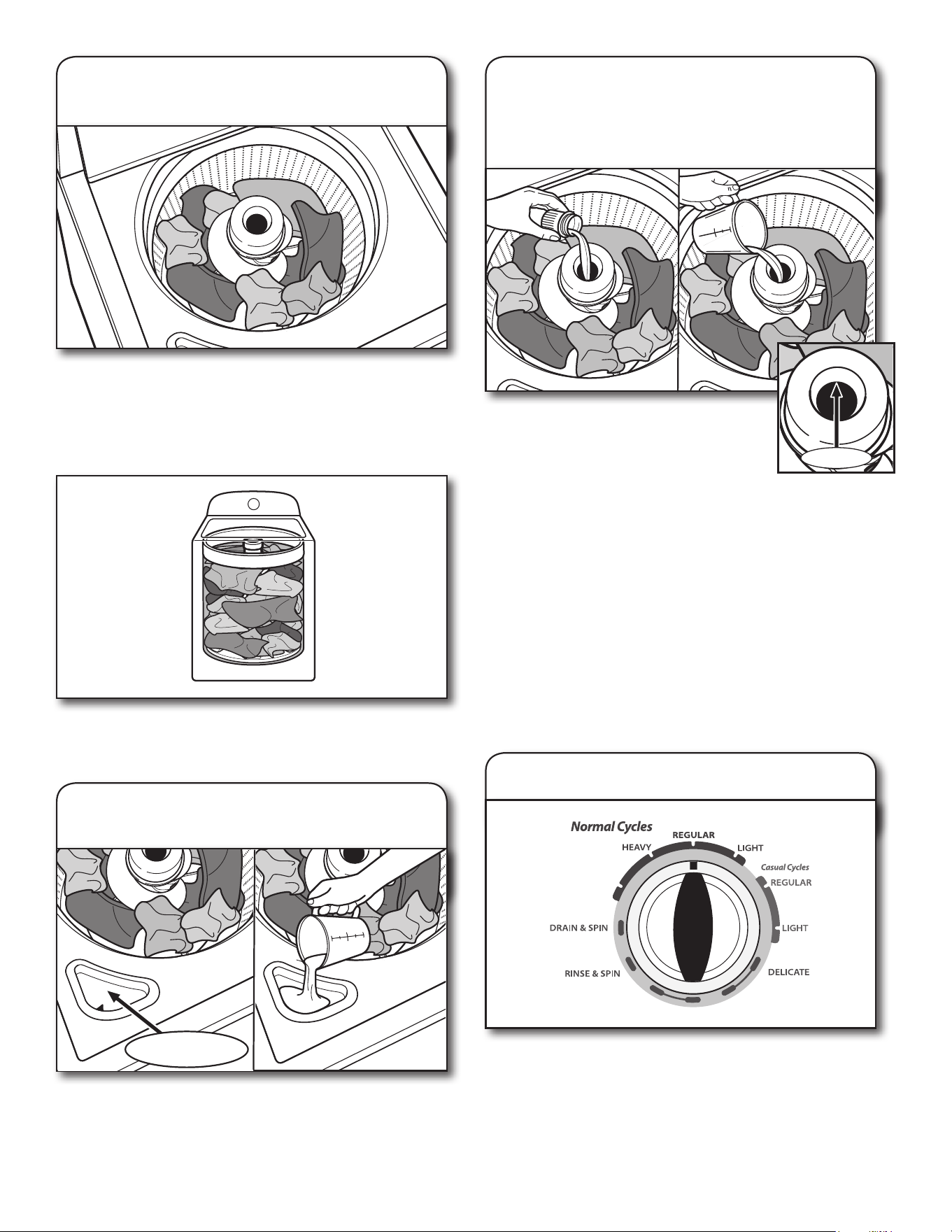 Normal Cycles

HEAVY

REGULAR

LIGHT

Casual Cycles

REGULAR

LIGHT

DELICATE

DRAIN & SPIN

RINSE & SPIN