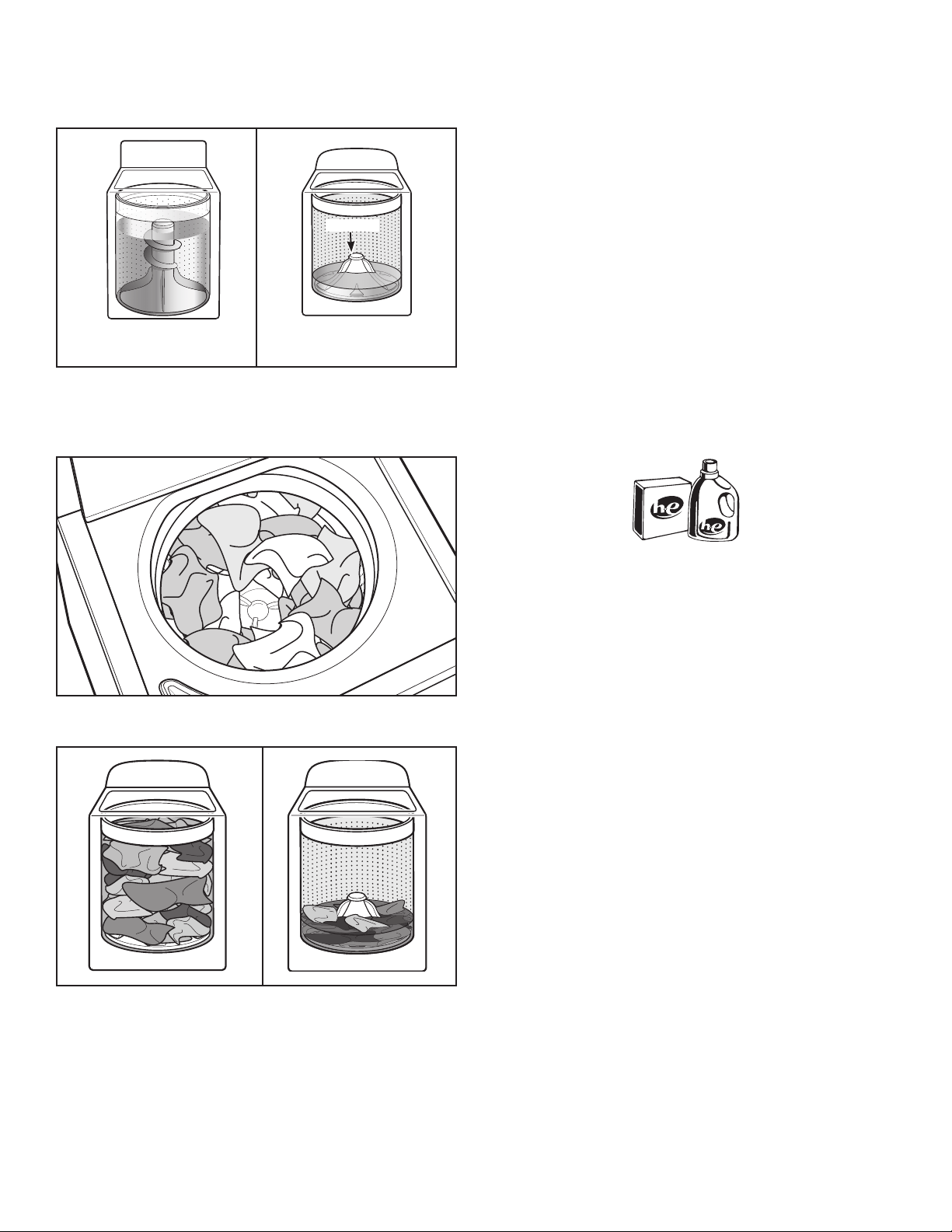 he

he