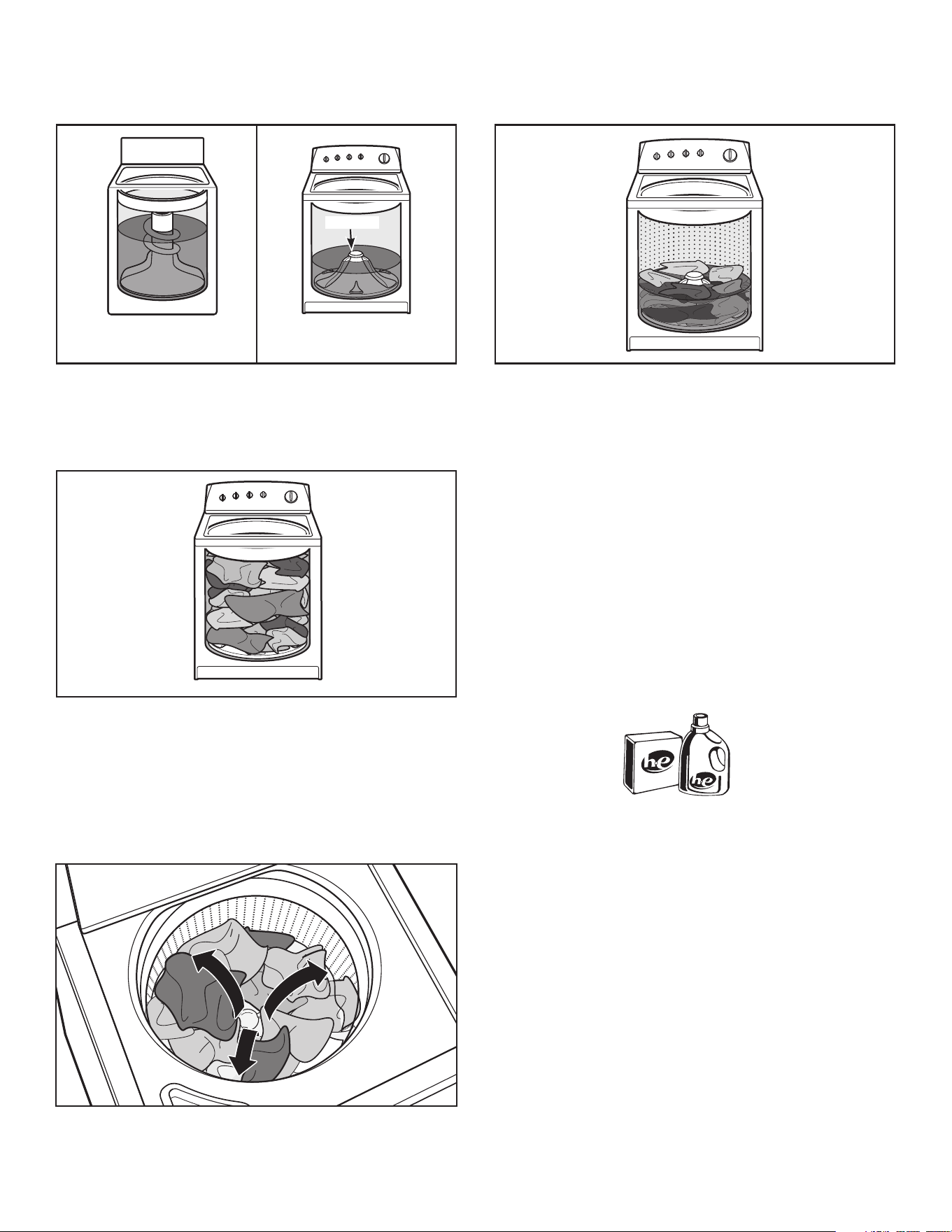 he

he