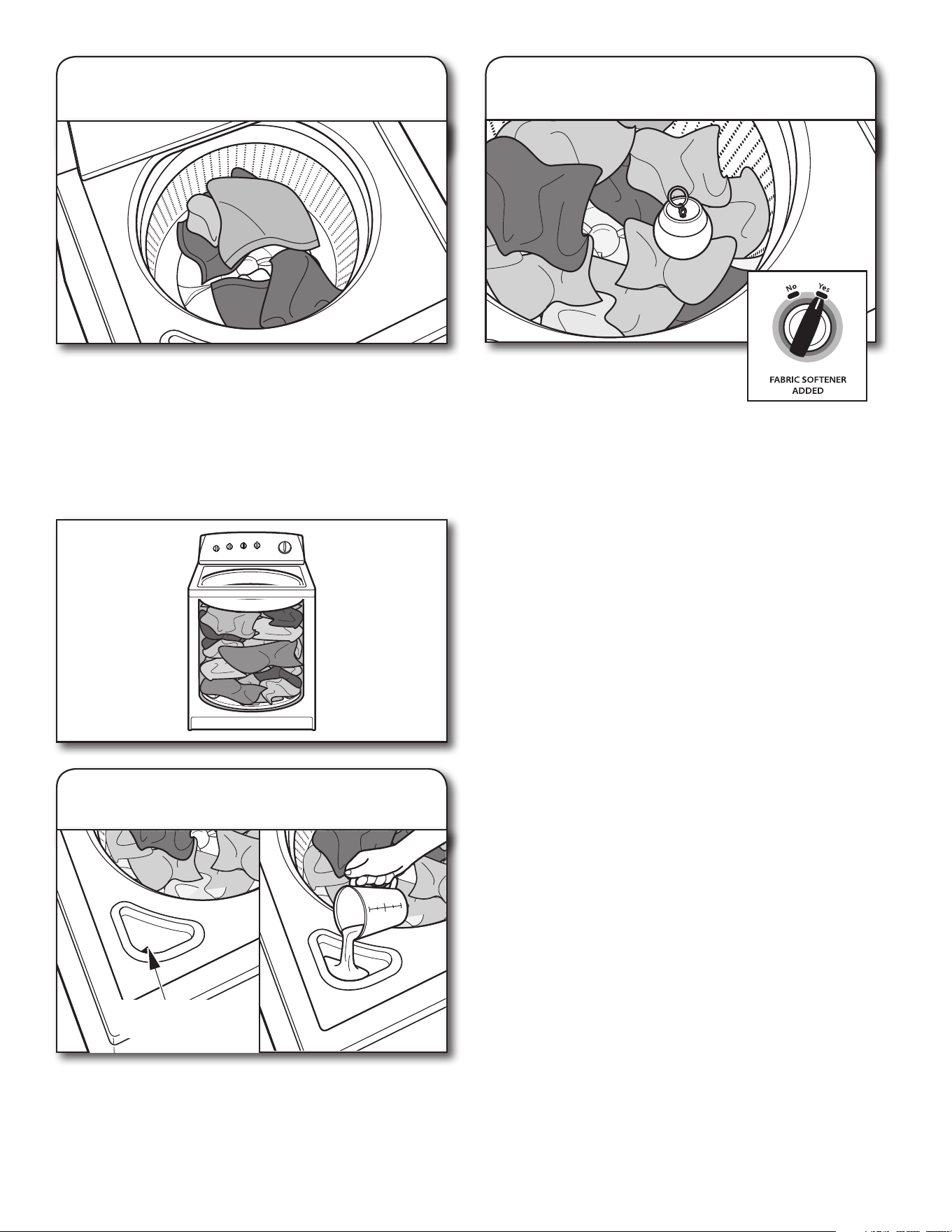 No
Yes
FABRIC SOFTENER ADDED