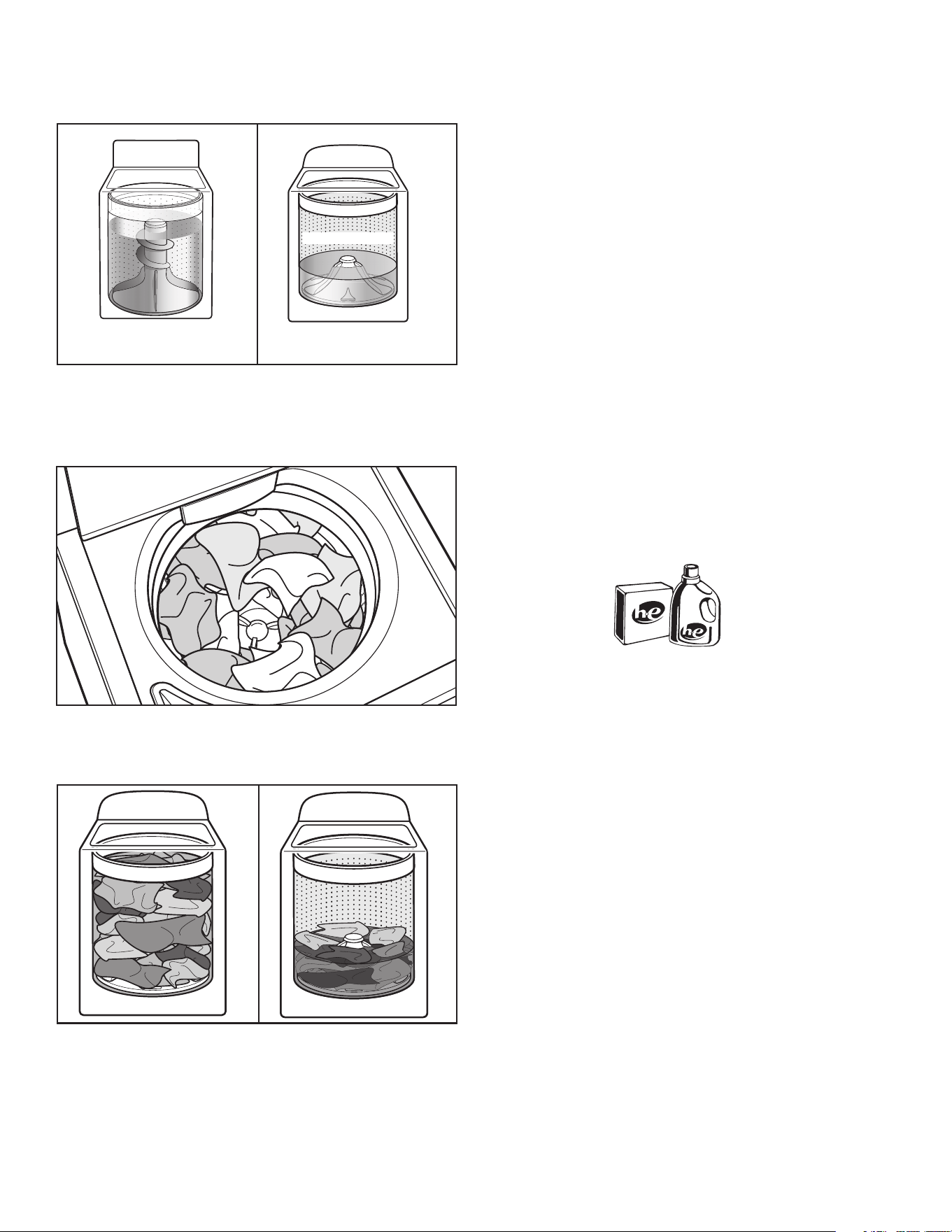 he

he