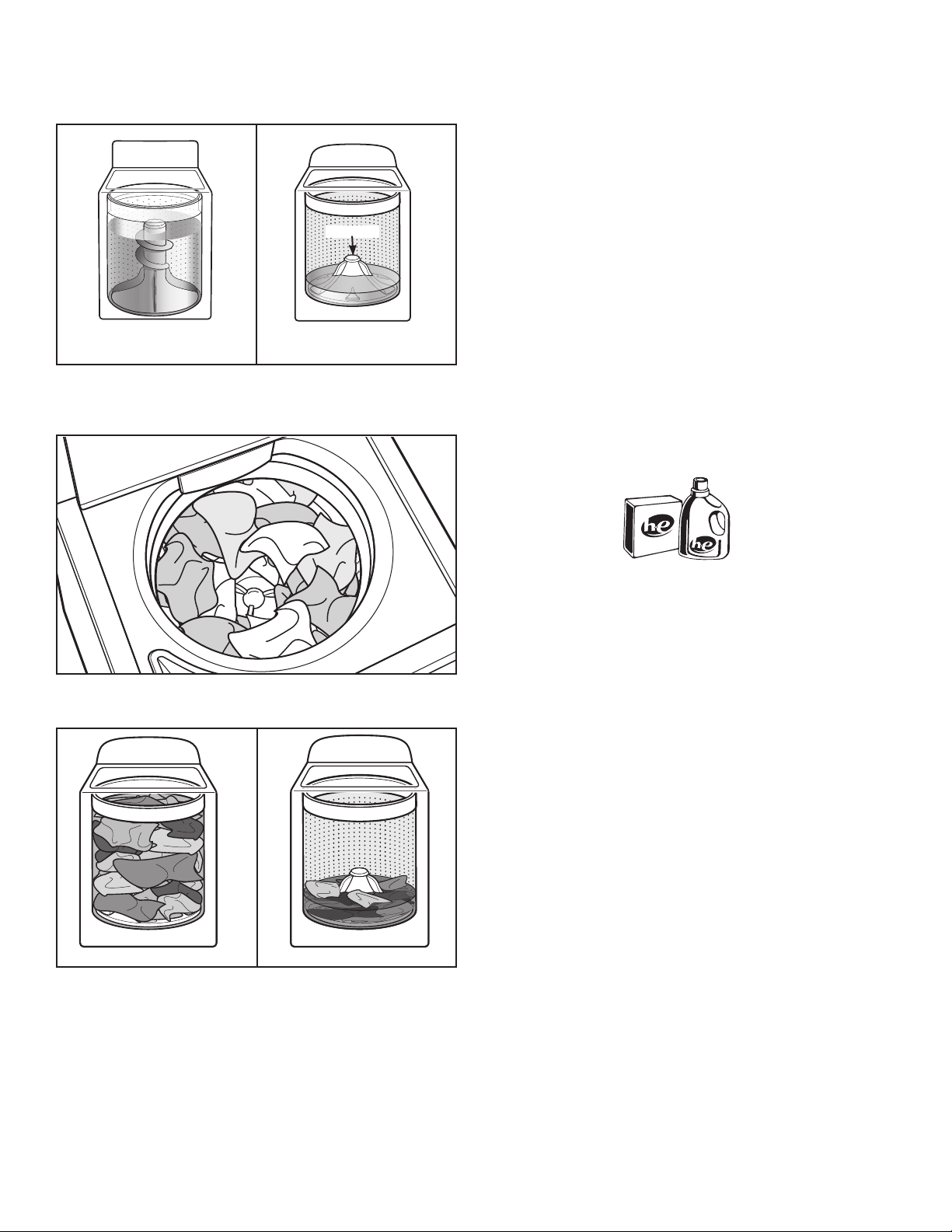 he

he