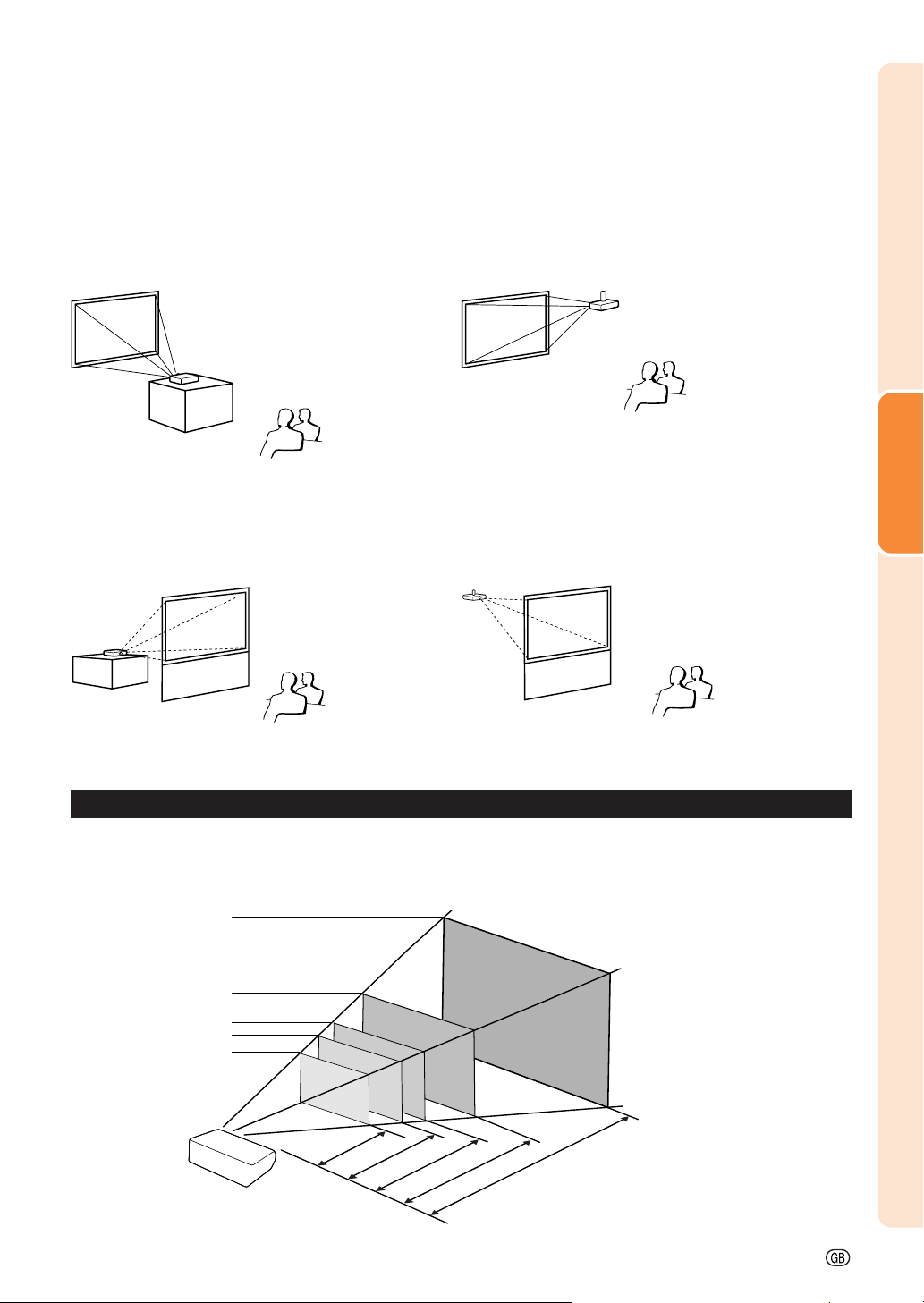 GB