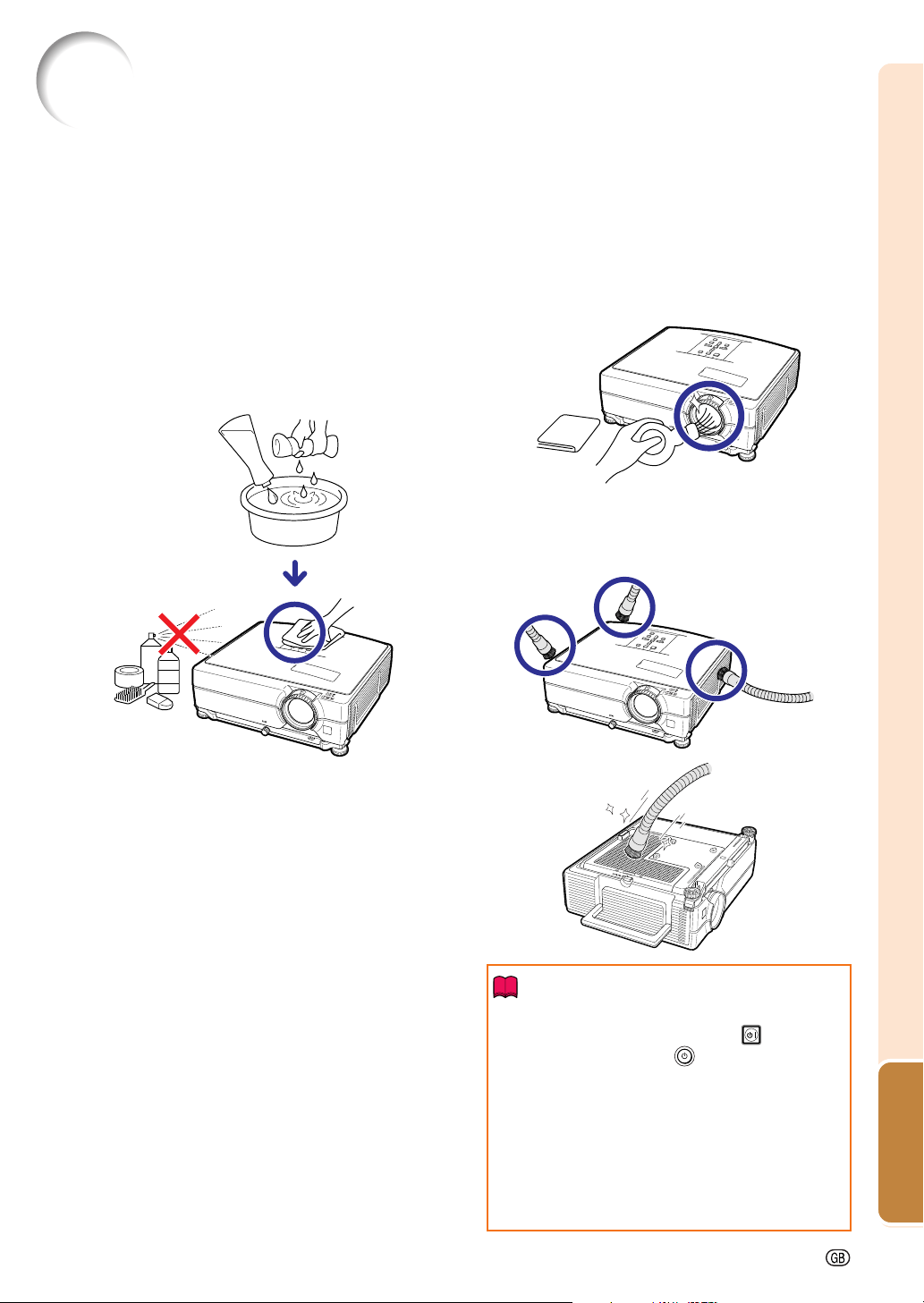 GB