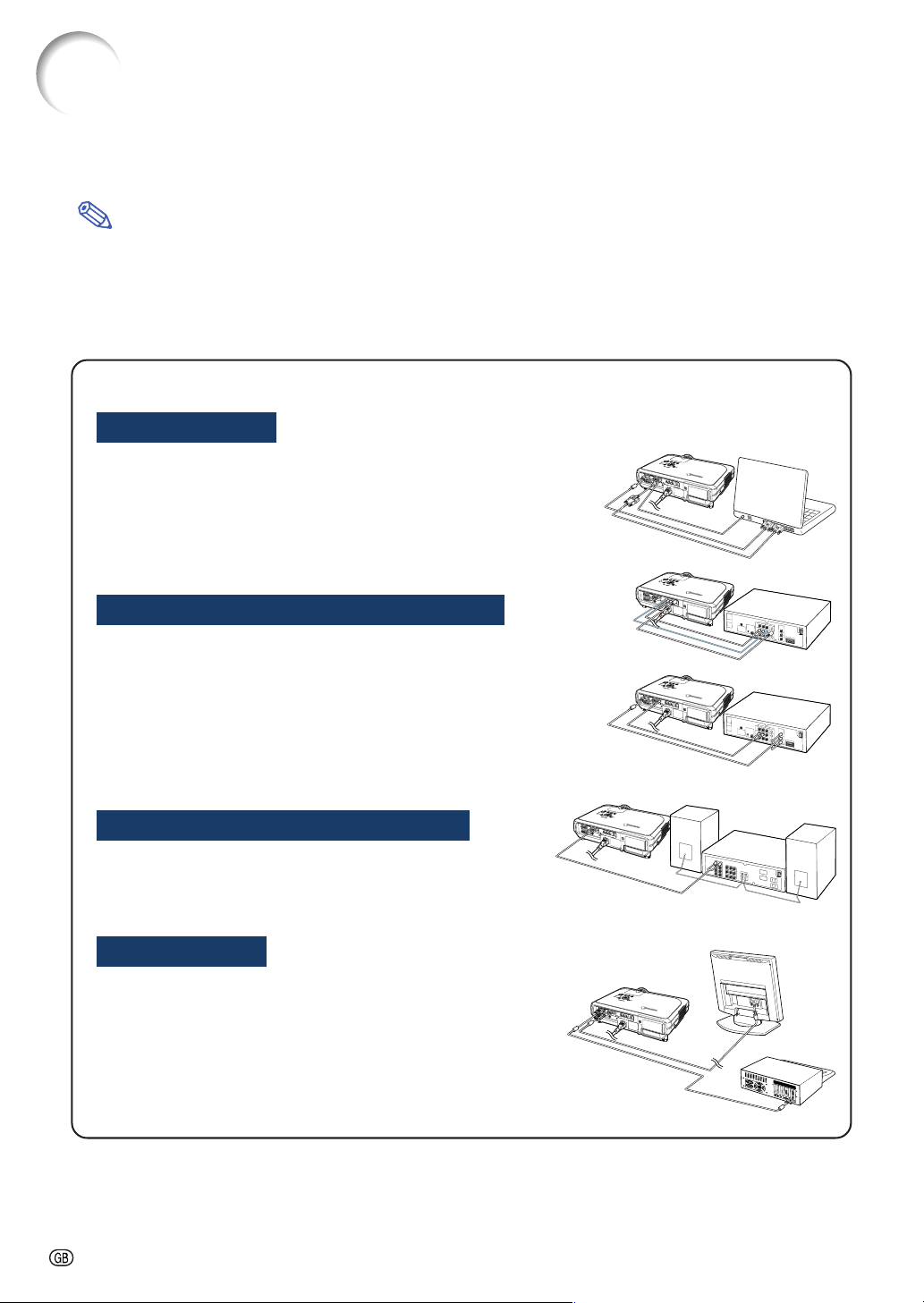 GB