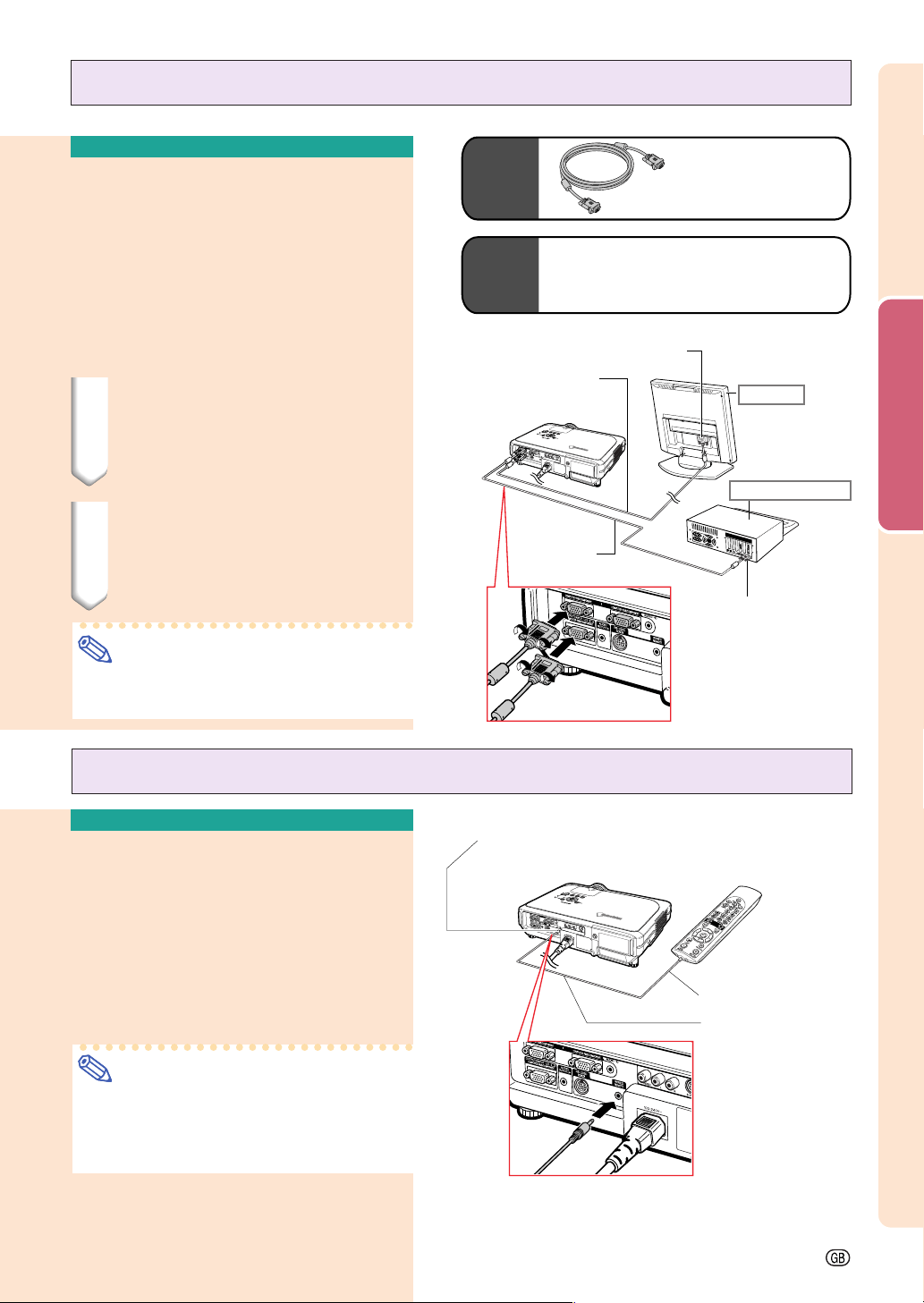 GB