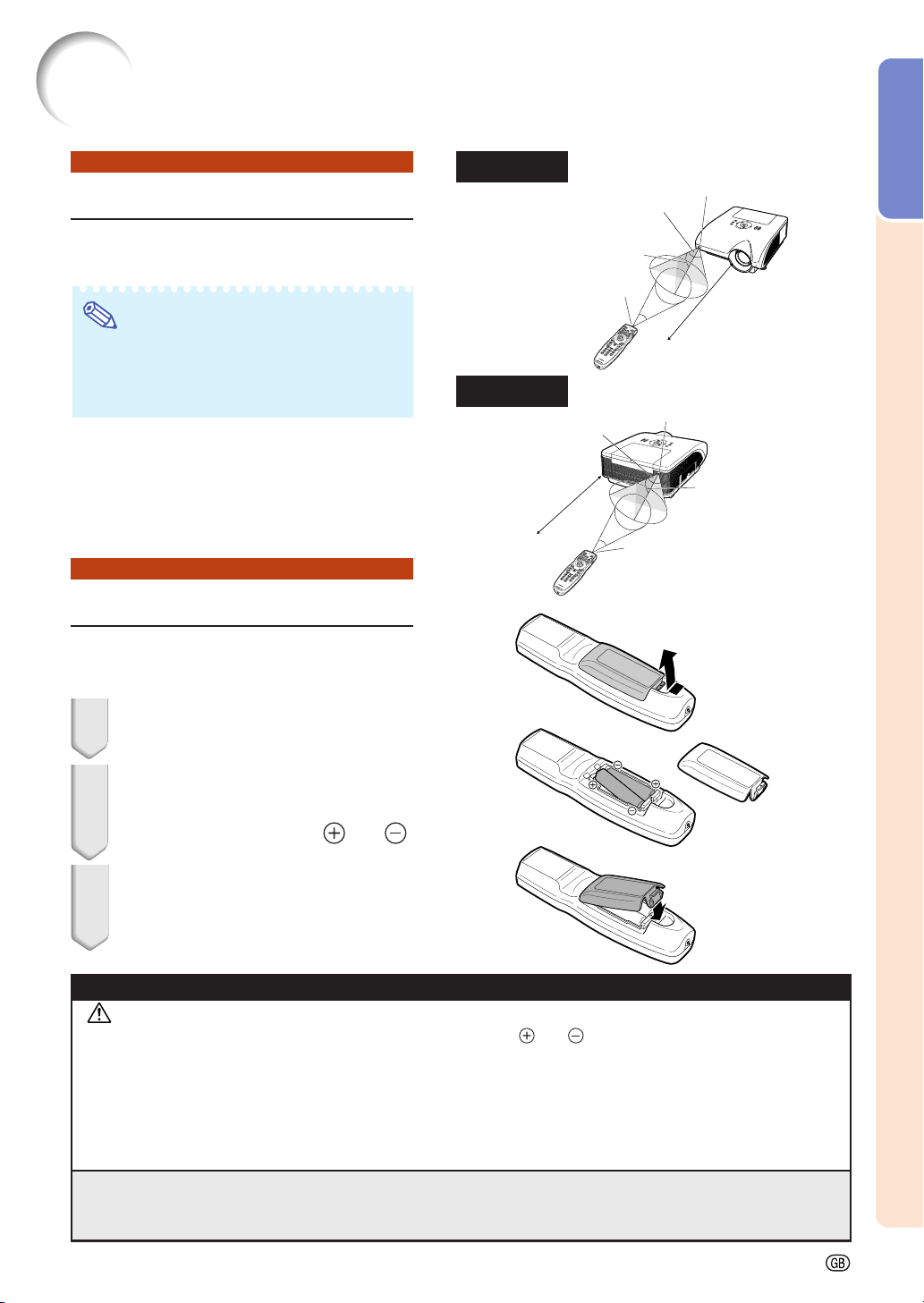 GB